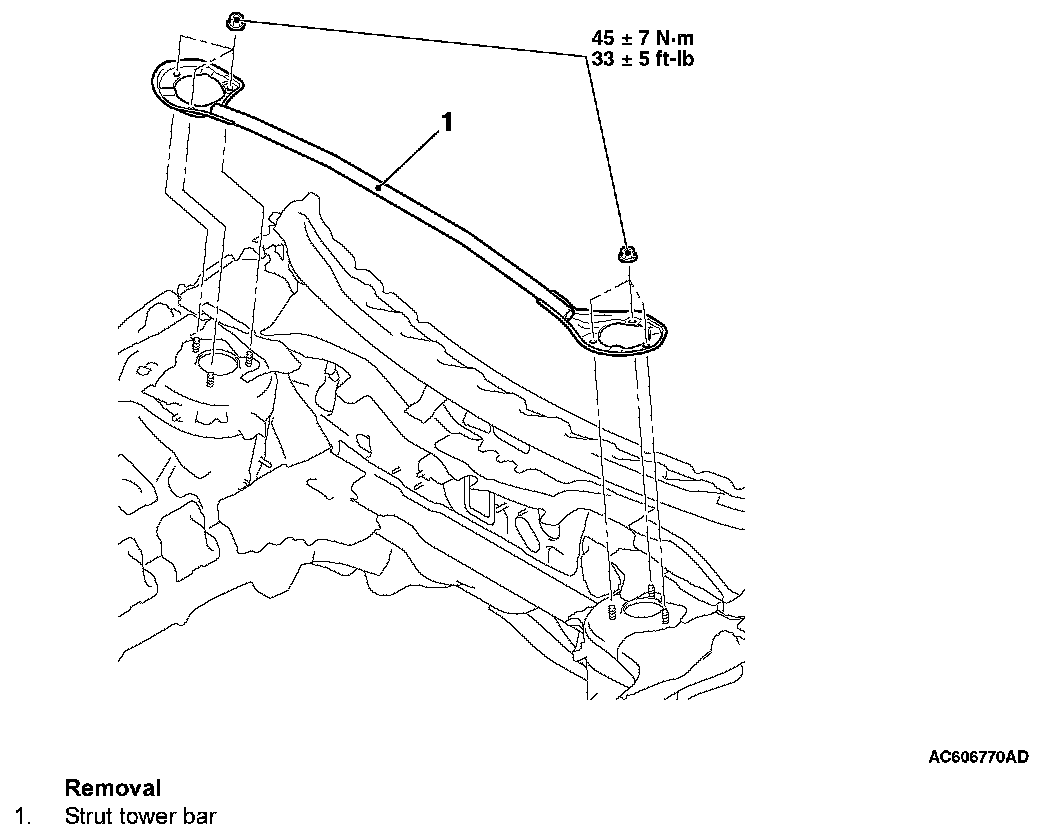 45 ± 7 N·m
33 ± 5 ft-lb

1

AC606770AD

Removal

1. Strut tower bar