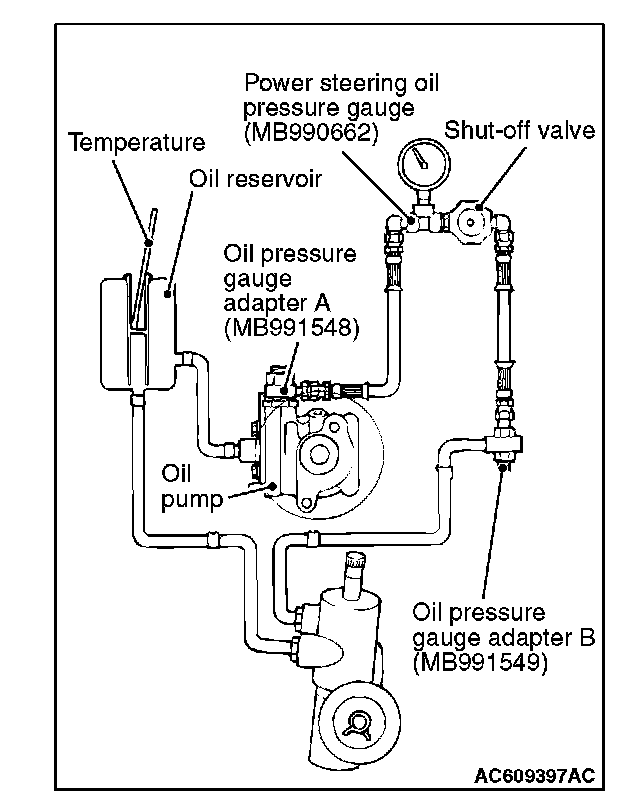 Power steering oil pressure gauge (MB990662)

Shut-off valve

Temperature

Oil reservoir

Oil pressure gauge adapter A (MB991548)

Oil pump

Oil pressure gauge adapter B (MB991549)

AC609397AC