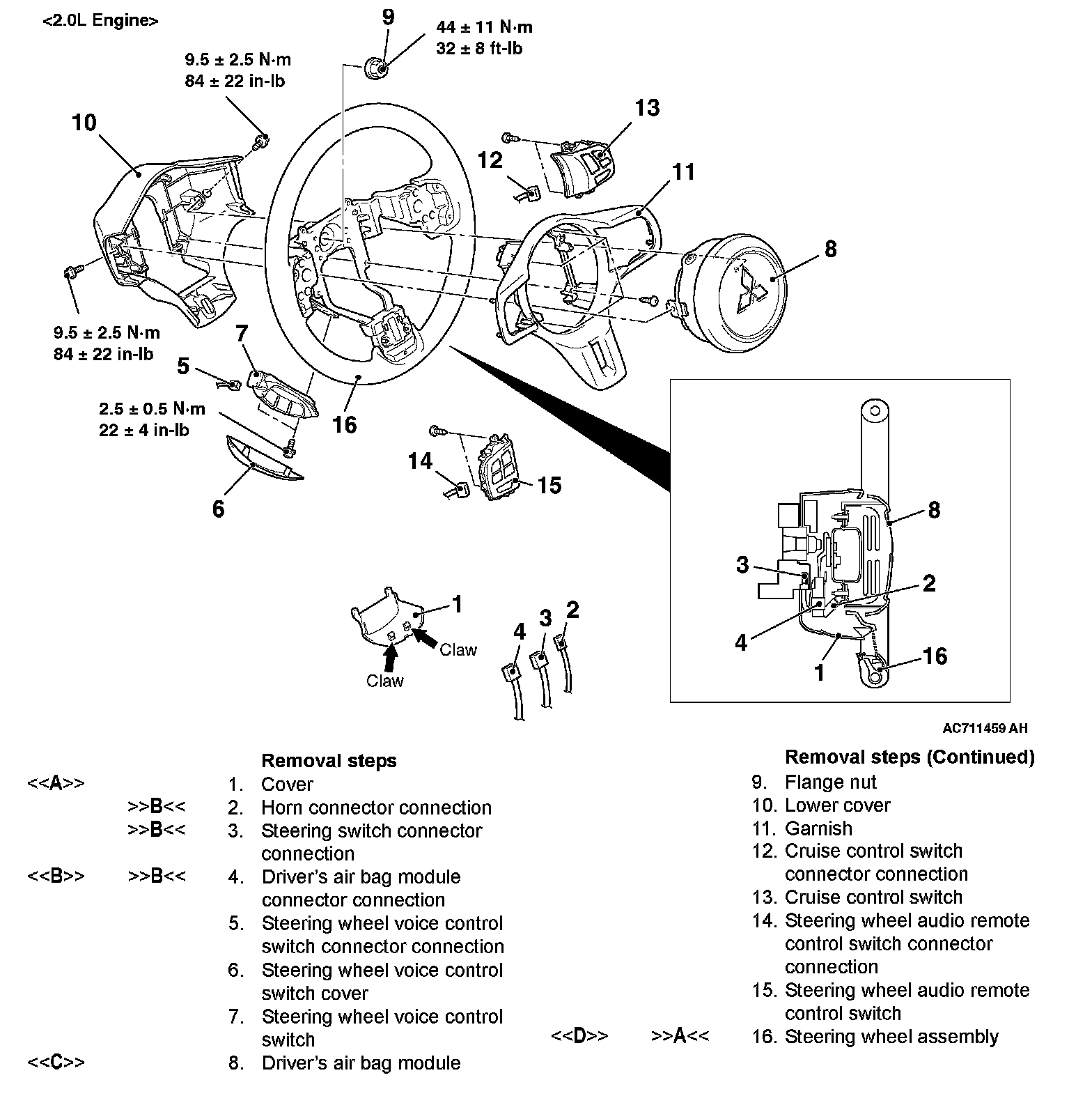 <2.0L Engine>

9

44 ± 11 N·m
32 ± 8 ft-lb

9.5 ± 2.5 N·m
84 ± 22 in-lb

10

13

12

11

8

9.5 ± 2.5 N·m
84 ± 22 in-lb

7

5

2.5 ± 0.5 N·m
22 ± 4 in-lb

16

6

14

15

8

3

2

4

1

16

1

Claw

Claw

4

3

2

AC711459 AH

Removal steps
<<A>> 1. Cover
>>B<< 2. Horn connector connection
>>B<< 3. Steering switch connector connection
<<B>> >>B<< 4. Driver's air bag module connector connection
5. Steering wheel voice control switch connector connection
6. Steering wheel voice control switch cover
7. Steering wheel voice control switch
<<C>> 8. Driver's air bag module

Removal steps (Continued)
9. Flange nut
10. Lower cover
11. Garnish
12. Cruise control switch connector connection
13. Cruise control switch
14. Steering wheel audio remote control switch connector connection
15. Steering wheel audio remote control switch
<<D>> >>A<< 16. Steering wheel assembly