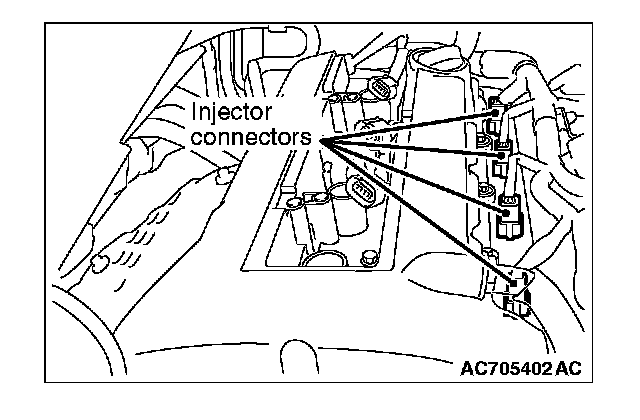 Injector connectors

AC705402 AC