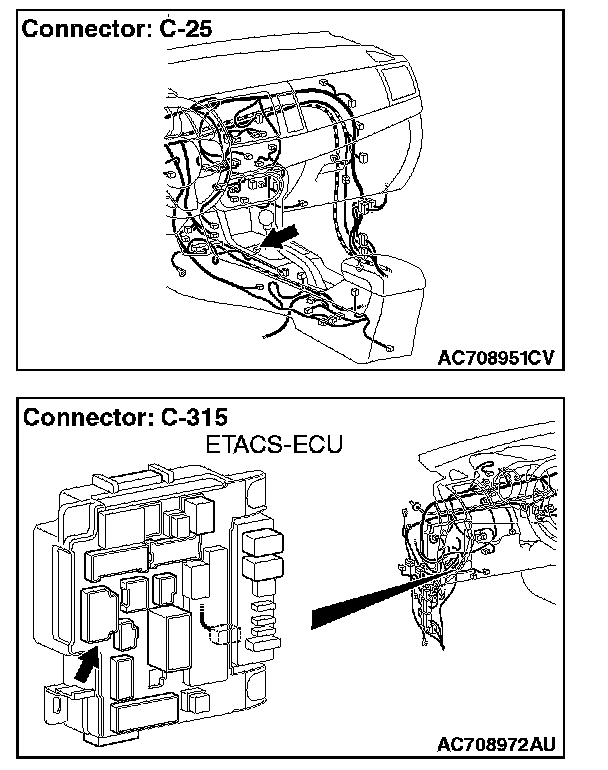 Connector: C-25

AC708951CV

Connector: C-315

ETACS-ECU

AC708972AU