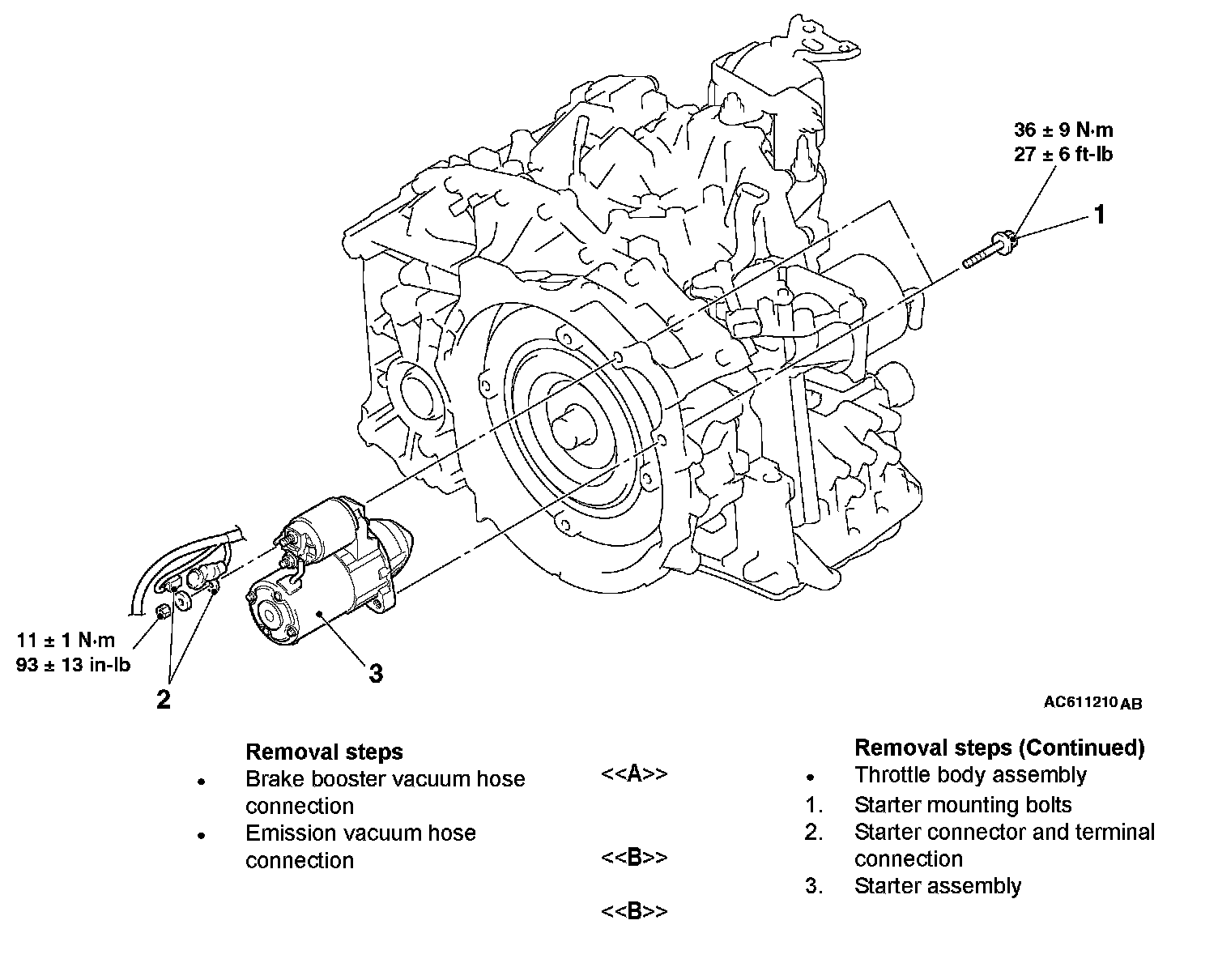 36 ± 9 N·m
27 ± 6 ft-lb

1

11 ± 1 N·m
93 ± 13 in-lb

2

3

AC611210 AB

Removal steps
• Brake booster vacuum hose connection
• Emission vacuum hose connection

<<A>>

<<B>>

<<B>>

Removal steps (Continued)
• Throttle body assembly
1. Starter mounting bolts
2. Starter connector and terminal connection
3. Starter assembly