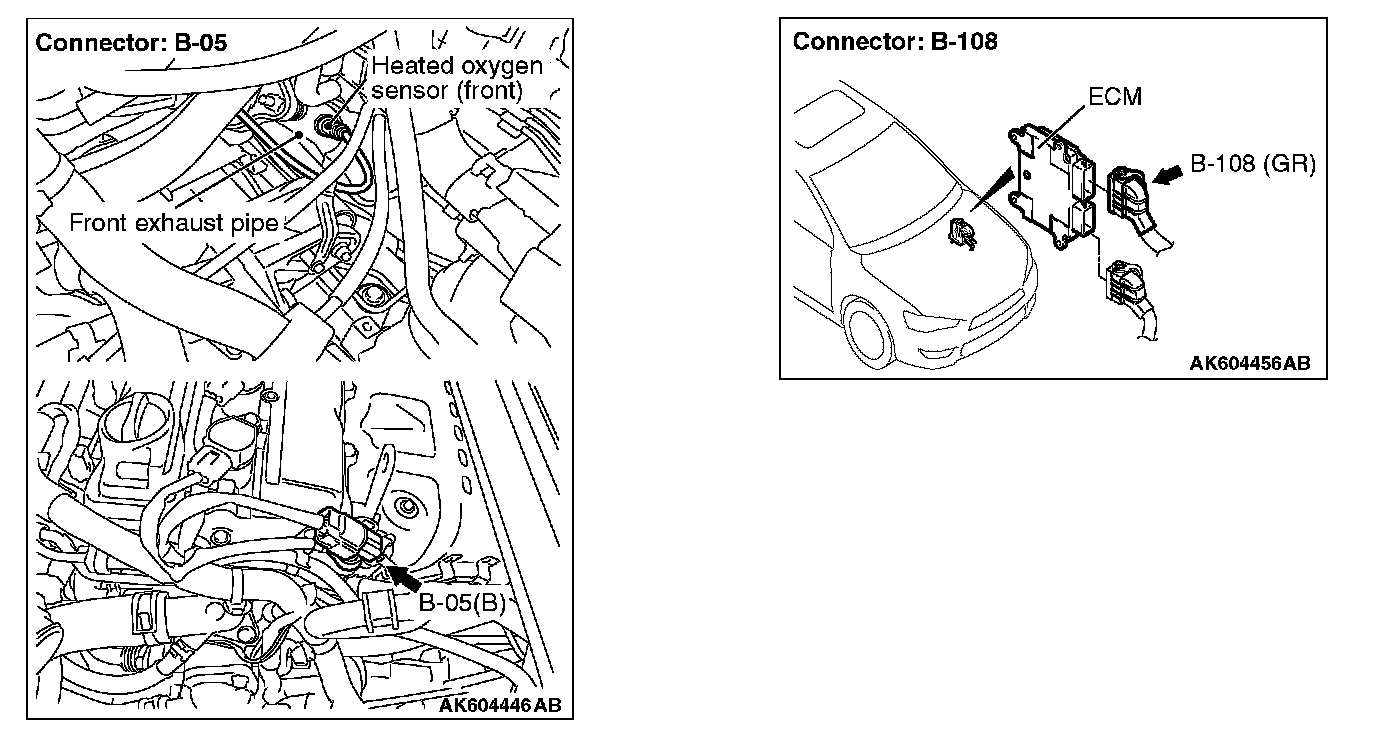 Connector: B-05

Heated oxygen sensor (front)

Front exhaust pipe

B-05(B)

AK604446 AB

Connector: B-108

ECM

B-108 (GR)

AK604456AB