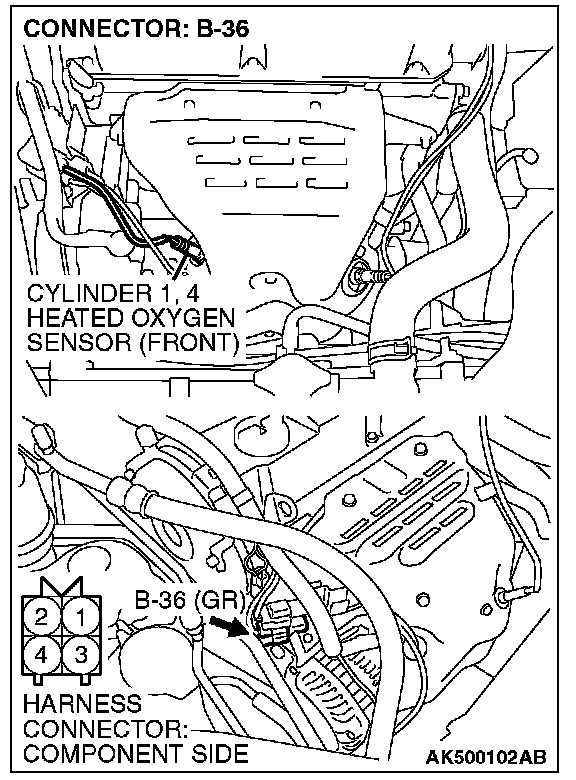 CONNECTOR: B-36

CYLINDER 1, 4
HEATED OXYGEN
SENSOR (FRONT)

B-36 (GR)

2 1
4 3

HARNESS
CONNECTOR:
COMPONENT SIDE

AK500102AB