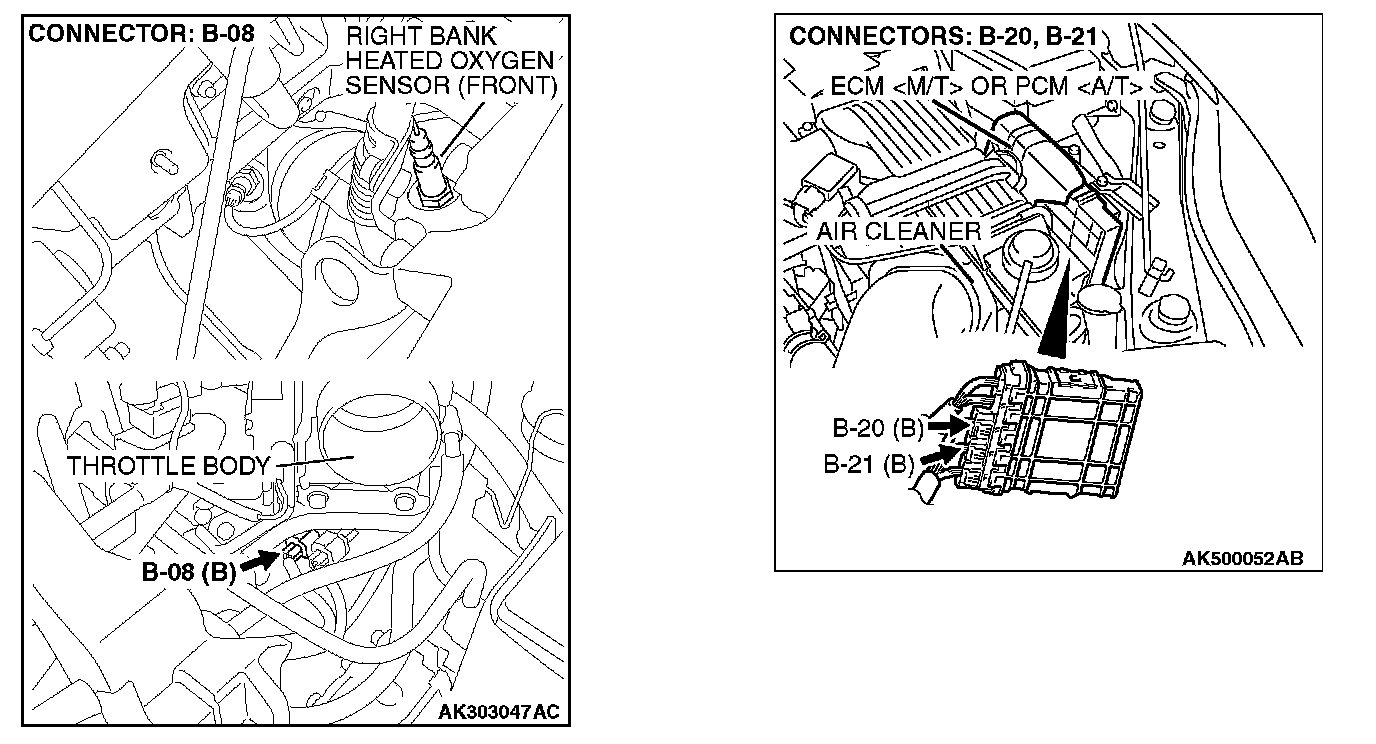 CONNECTOR: B-08

RIGHT BANK HEATED OXYGEN SENSOR (FRONT)

THROTTLE BODY

B-08 (B)

AK303047AC

CONNECTORS: B-20, B-21

ECM <M/T> OR PCM <A/T>

AIR CLEANER

B-20 (B)

B-21 (B)

AK500052AB