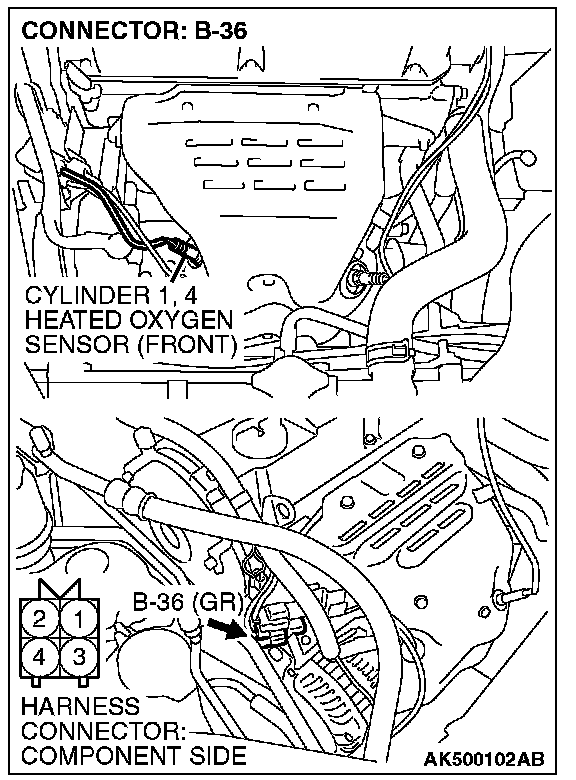 CONNECTOR: B-36

CYLINDER 1, 4
HEATED OXYGEN
SENSOR (FRONT)

B-36 (GR)

2 1
4 3

HARNESS
CONNECTOR:
COMPONENT SIDE

AK500102AB