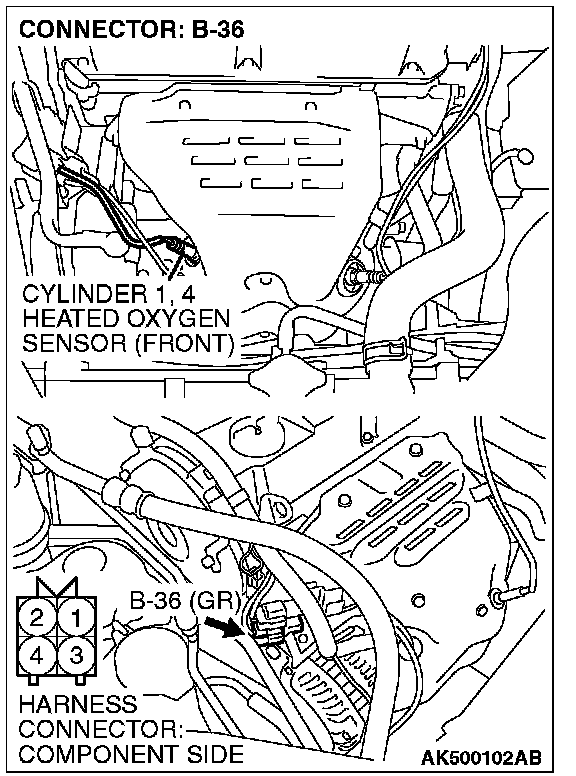 CONNECTOR: B-36

CYLINDER 1, 4
HEATED OXYGEN
SENSOR (FRONT)

B-36 (GR)

2 1
4 3

HARNESS
CONNECTOR:
COMPONENT SIDE

AK500102AB