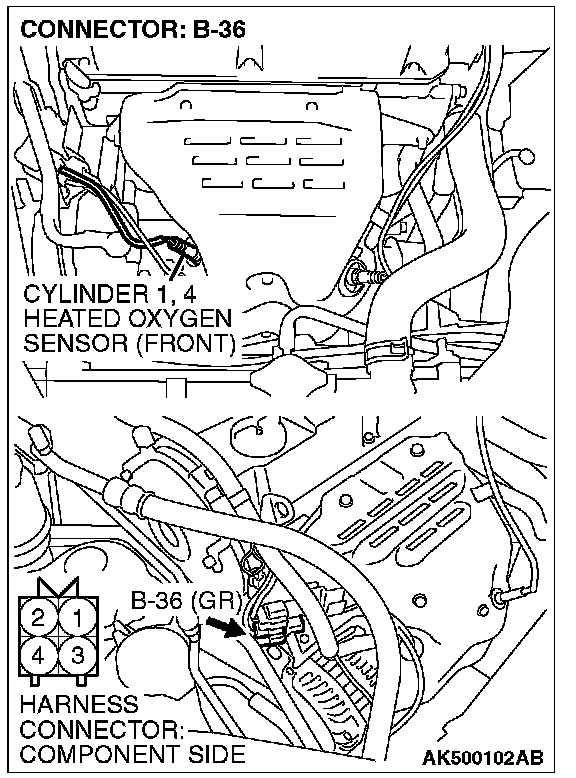 CONNECTOR: B-36

CYLINDER 1, 4
HEATED OXYGEN
SENSOR (FRONT)

B-36 (GR)

2 1
4 3

HARNESS
CONNECTOR:
COMPONENT SIDE

AK500102AB