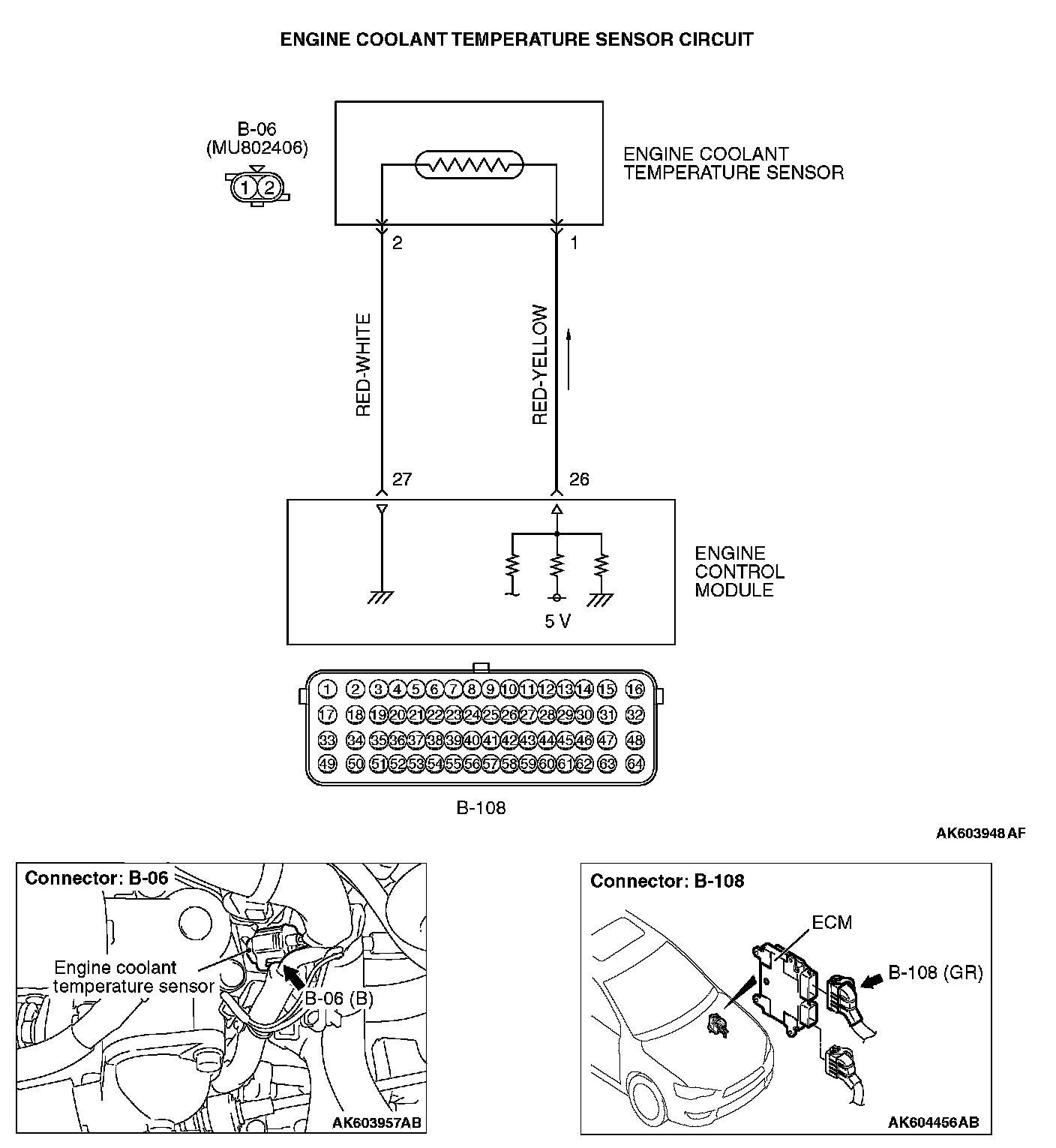 ENGINE COOLANT TEMPERATURE SENSOR CIRCUIT

B-06
(MU802406)

1 2

ENGINE COOLANT TEMPERATURE SENSOR

2

1

RED-WHITE

RED-YELLOW

27

26

ENGINE CONTROL MODULE

5 V

1 2 3 4 5 6 7 8 9 10 11 12 13 14 15 16
17 18 19 20 21 22 23 24 25 26 27 28 29 30 31 32
33 34 35 36 37 38 39 40 41 42 43 44 45 46 47 48
49 50 51 52 53 54 55 56 57 58 59 60 61 62 63 64

B-108

AK603948 AF

Connector: B-06

Engine coolant temperature sensor

B-06 (B)

AK603957AB

Connector: B-108

ECM

B-108 (GR)

AK604456AB