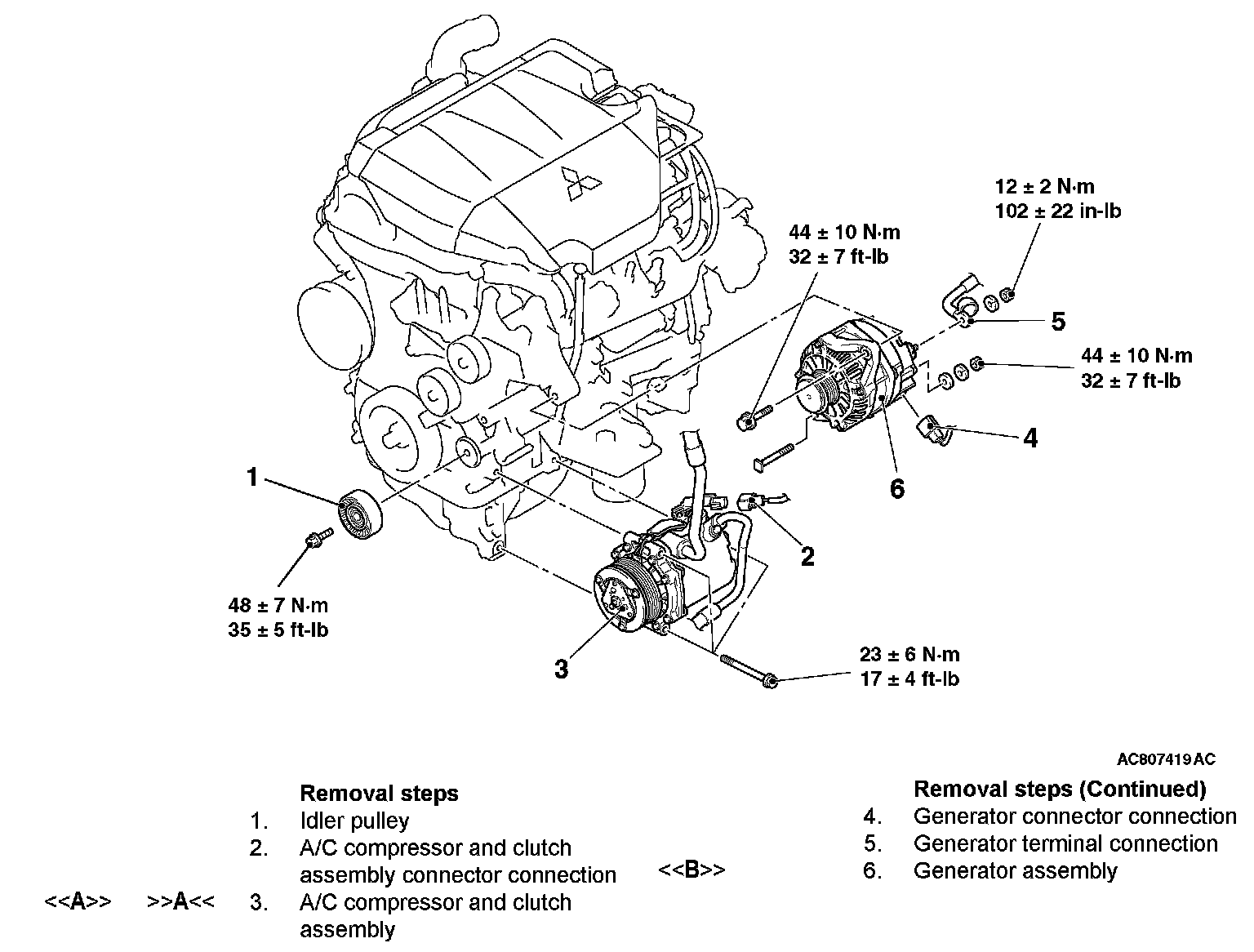 12 ± 2 N·m
102 ± 22 in-lb

44 ± 10 N·m
32 ± 7 ft-lb

5

44 ± 10 N·m
32 ± 7 ft-lb

4

6

1

2

48 ± 7 N·m
35 ± 5 ft-lb

3

23 ± 6 N·m
17 ± 4 ft-lb

AC807419 AC

Removal steps
1. Idler pulley
2. A/C compressor and clutch assembly connector connection
<<A>> >>A<< 3. A/C compressor and clutch assembly

Removal steps (Continued)
4. Generator connector connection
5. Generator terminal connection
<<B>> 6. Generator assembly