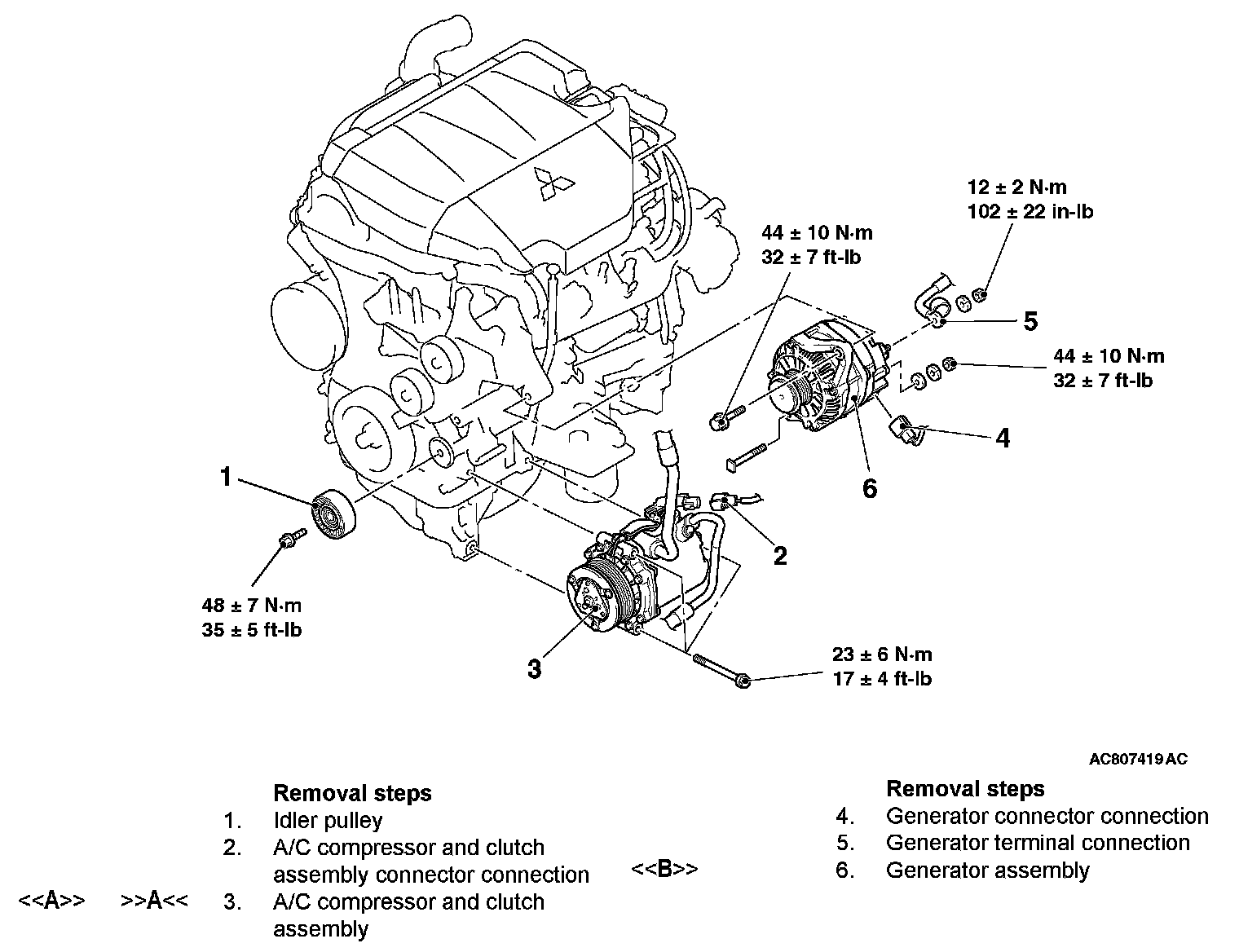 12 ± 2 N·m
102 ± 22 in-lb

44 ± 10 N·m
32 ± 7 ft-lb

5

44 ± 10 N·m
32 ± 7 ft-lb

4

6

1

2

48 ± 7 N·m
35 ± 5 ft-lb

3

23 ± 6 N·m
17 ± 4 ft-lb

AC807419 AC

Removal steps
1. Idler pulley
2. A/C compressor and clutch assembly connector connection
<<A>> >>A<< 3. A/C compressor and clutch assembly

Removal steps
4. Generator connector connection
5. Generator terminal connection
<<B>> 6. Generator assembly