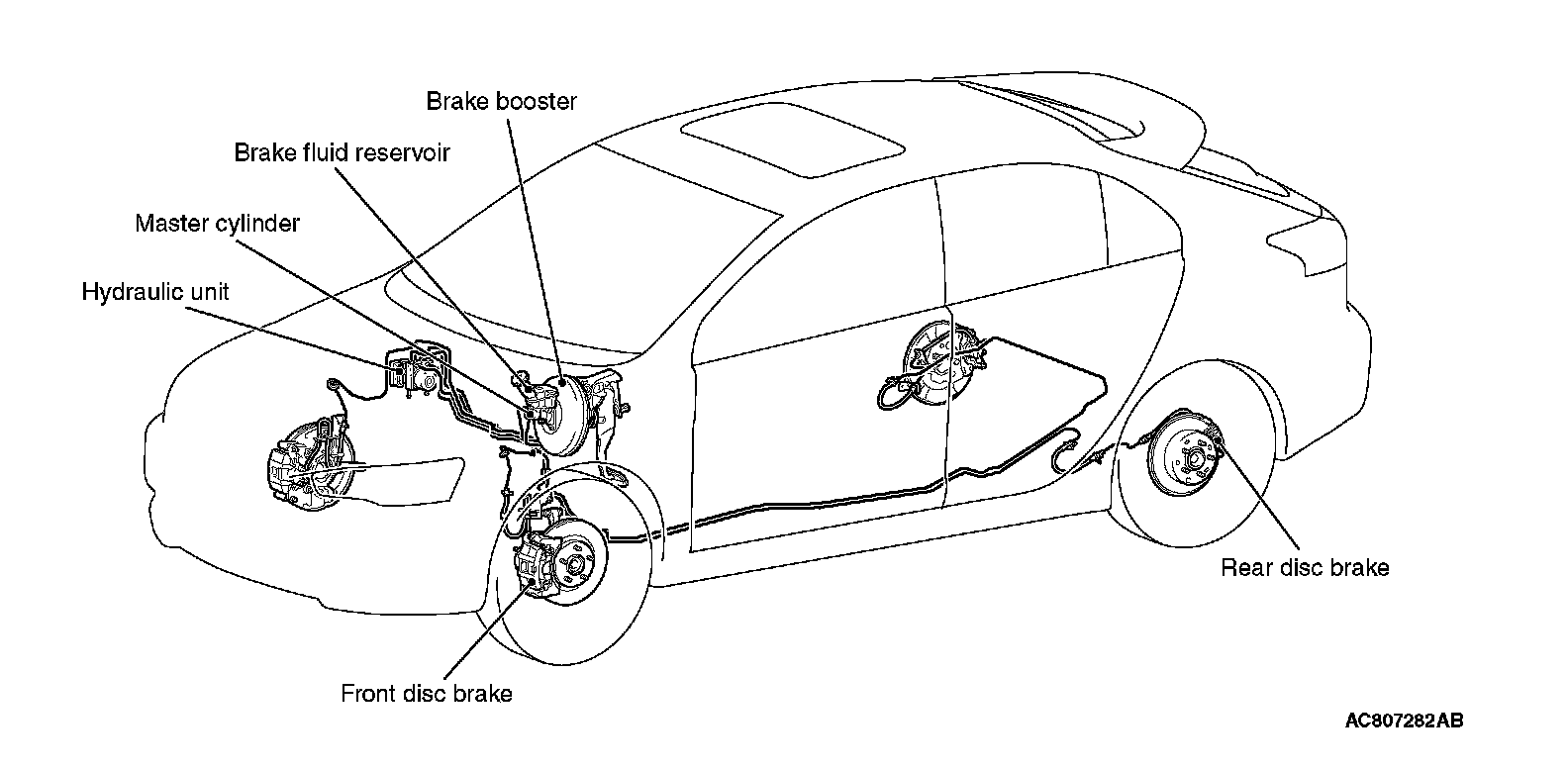 Brake booster
Brake fluid reservoir
Master cylinder
Hydraulic unit
Rear disc brake
Front disc brake
AC807282AB