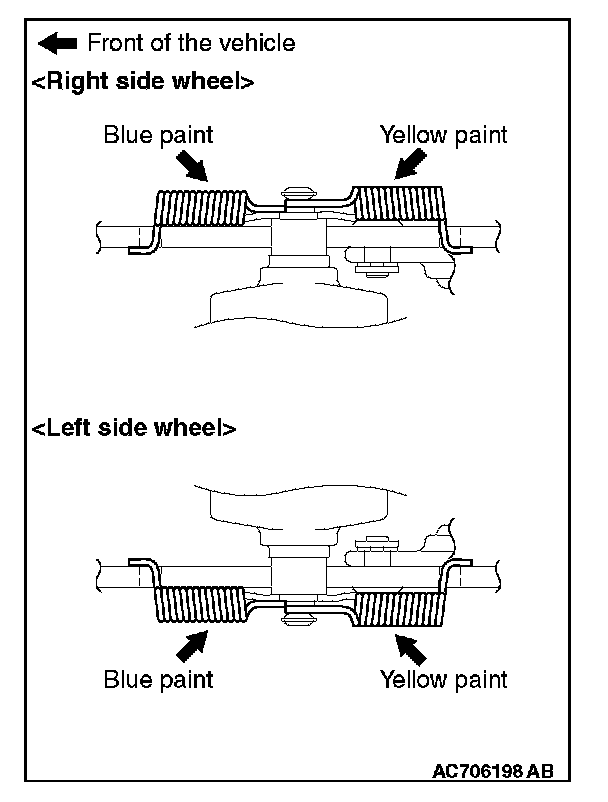 Front of the vehicle
<Right side wheel>
Blue paint
Yellow paint
<Left side wheel>
Blue paint
Yellow paint
AC706198 AB