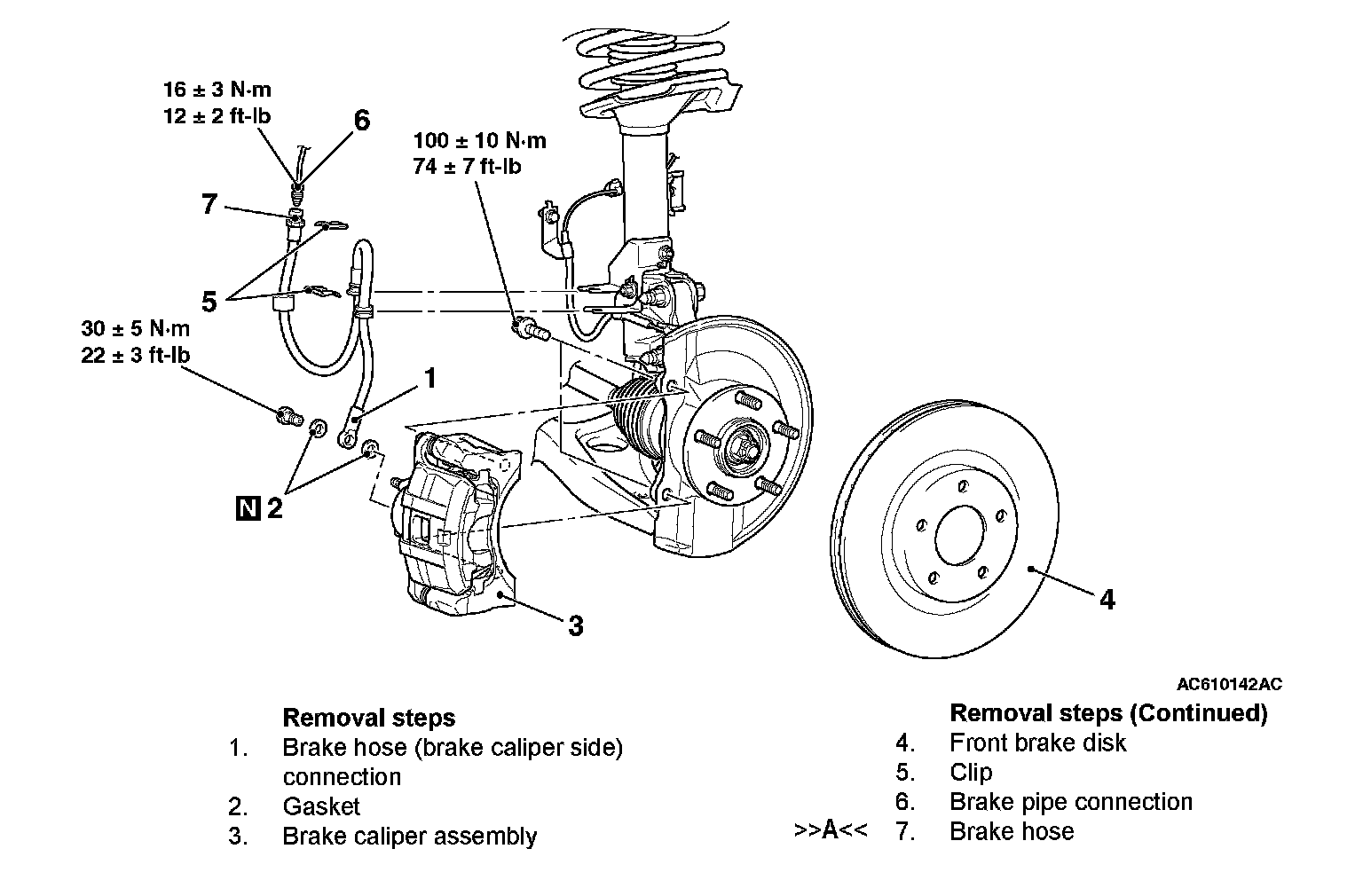 16 ± 3 N·m
12 ± 2 ft-lb

6

100 ± 10 N·m
74 ± 7 ft-lb

7

5

30 ± 5 N·m
22 ± 3 ft-lb

1

N 2

3

4

AC610142AC

Removal steps
1. Brake hose (brake caliper side) connection
2. Gasket
3. Brake caliper assembly

Removal steps (Continued)
4. Front brake disk
5. Clip
6. Brake pipe connection
>>A<< 7. Brake hose