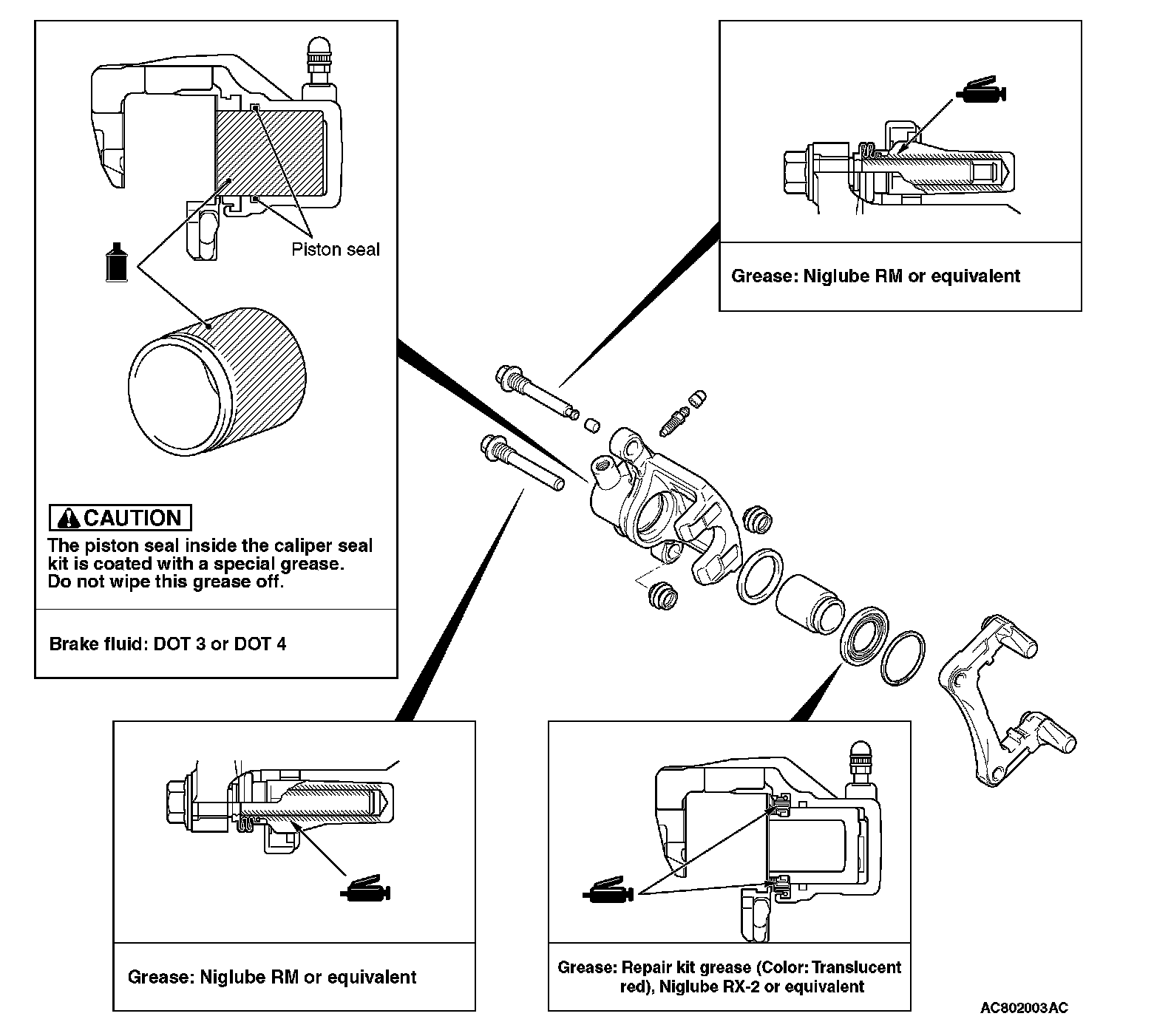 Piston seal

CAUTION

The piston seal inside the caliper seal kit is coated with a special grease. Do not wipe this grease off.

Brake fluid: DOT 3 or DOT 4

Grease: Niglube RM or equivalent

Grease: Niglube RM or equivalent

Grease: Repair kit grease (Color: Translucent red), Niglube RX-2 or equivalent

AC802003AC