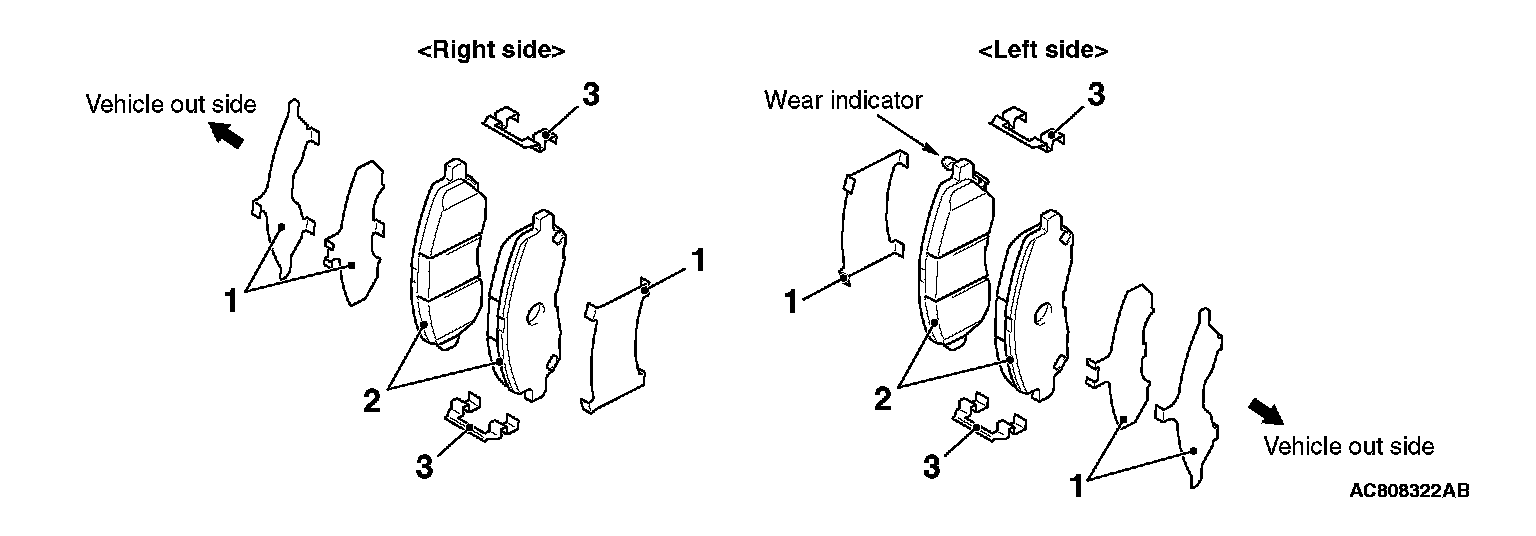 <Right side>

Vehicle out side

3

1

1

2

3

<Left side>

Wear indicator

3

1

2

3

1

Vehicle out side

AC808322AB