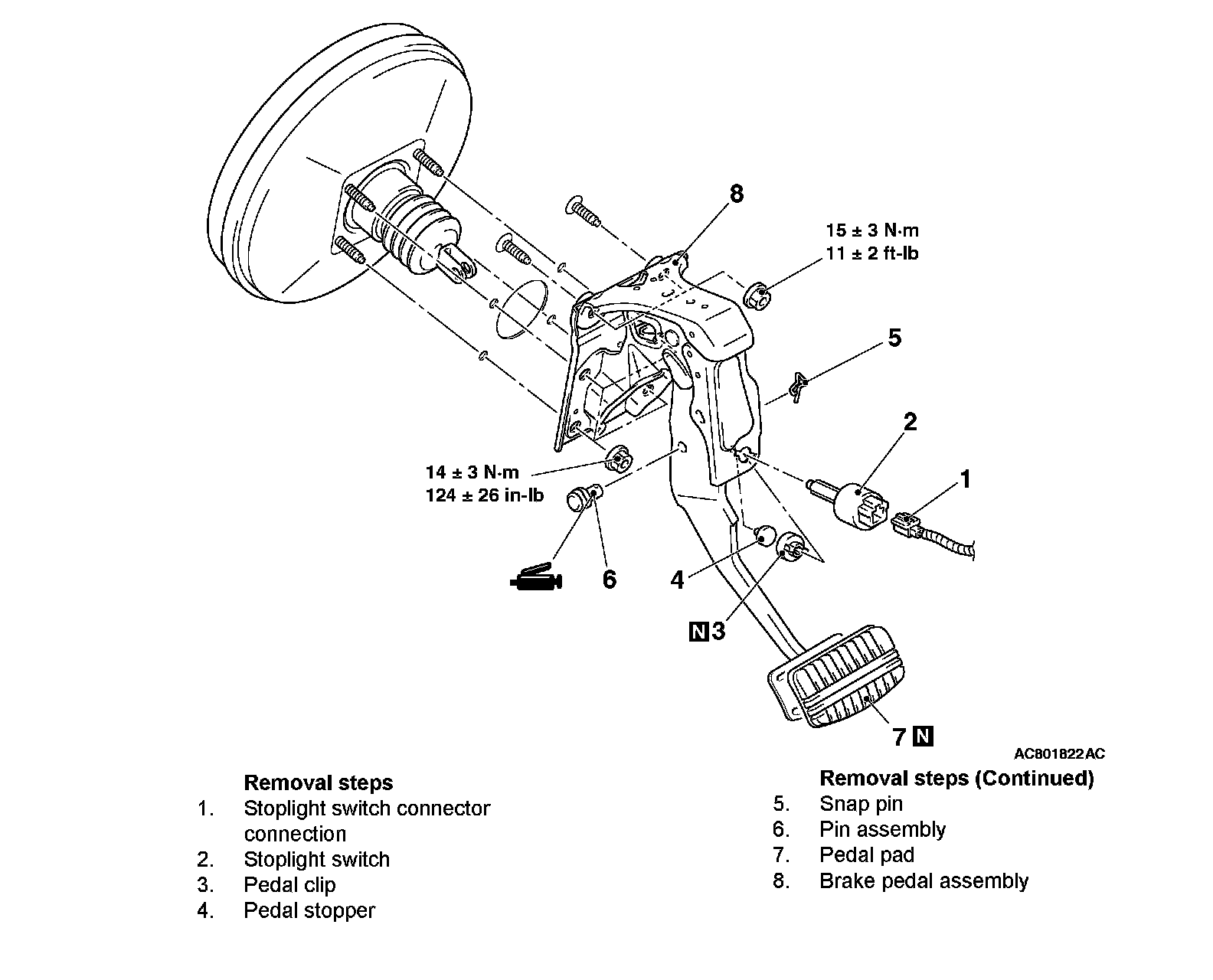 8

15 ± 3 N·m
11 ± 2 ft-lb

5

2

1

14 ± 3 N·m
124 ± 26 in-lb

6

4

N 3

7 N

AC801822AC

Removal steps
1. Stoplight switch connector connection
2. Stoplight switch
3. Pedal clip
4. Pedal stopper

Removal steps (Continued)
5. Snap pin
6. Pin assembly
7. Pedal pad
8. Brake pedal assembly