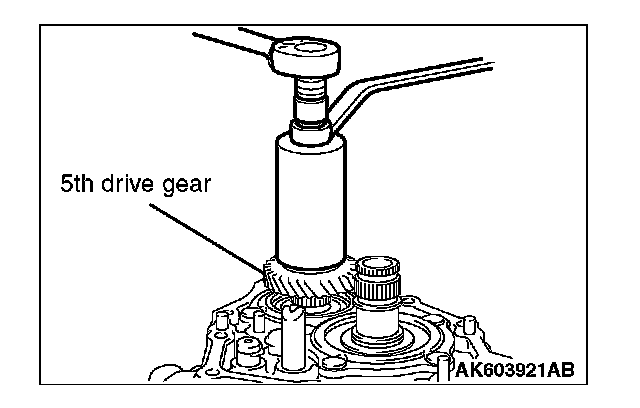 5th drive gear

AK603921AB