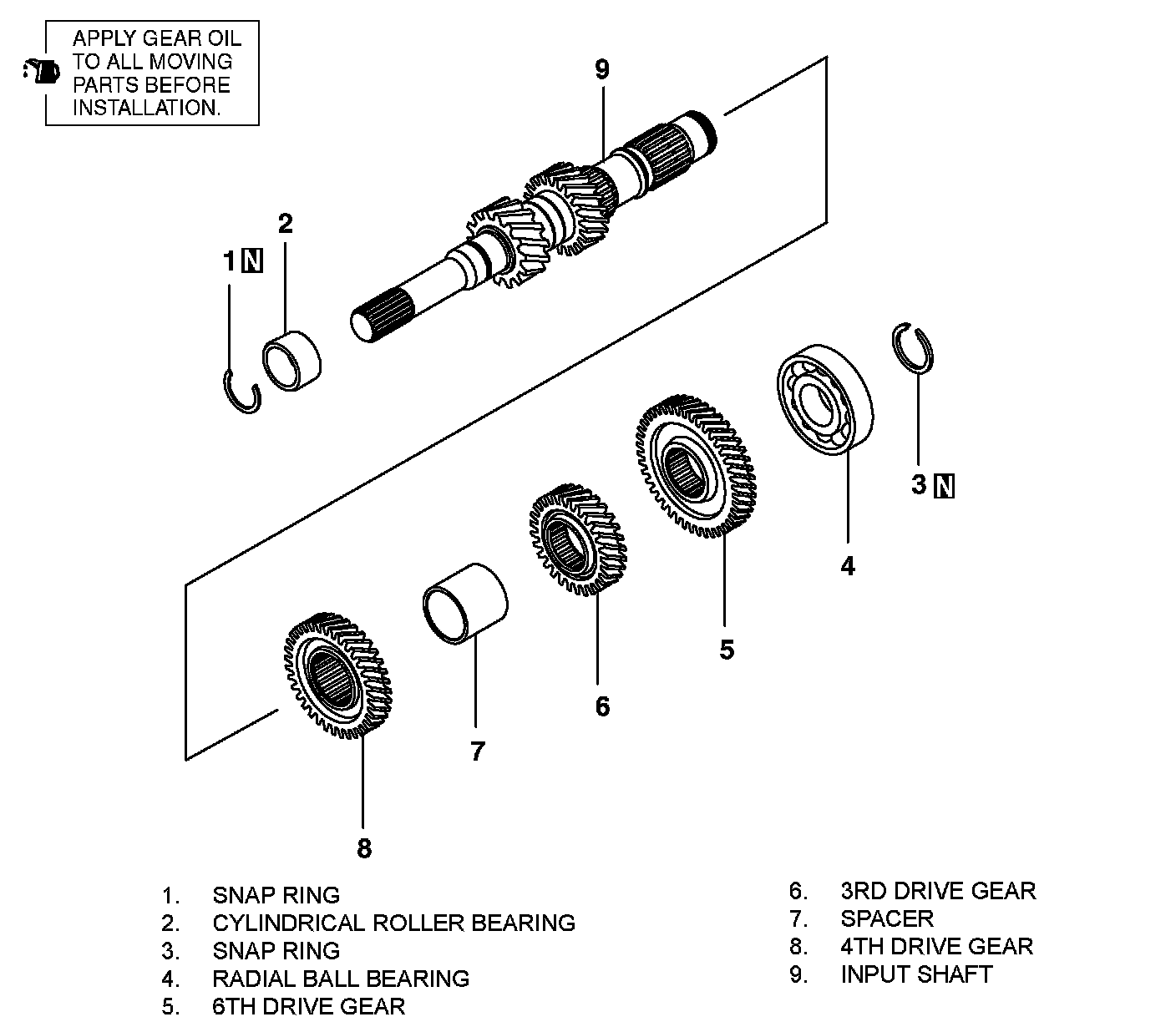 APPLY GEAR OIL TO ALL MOVING PARTS BEFORE INSTALLATION.

9

2

1 N

3 N

4

5

6

7

8

1. SNAP RING
2. CYLINDRICAL ROLLER BEARING
3. SNAP RING
4. RADIAL BALL BEARING
5. 6TH DRIVE GEAR

6. 3RD DRIVE GEAR
7. SPACER
8. 4TH DRIVE GEAR
9. INPUT SHAFT