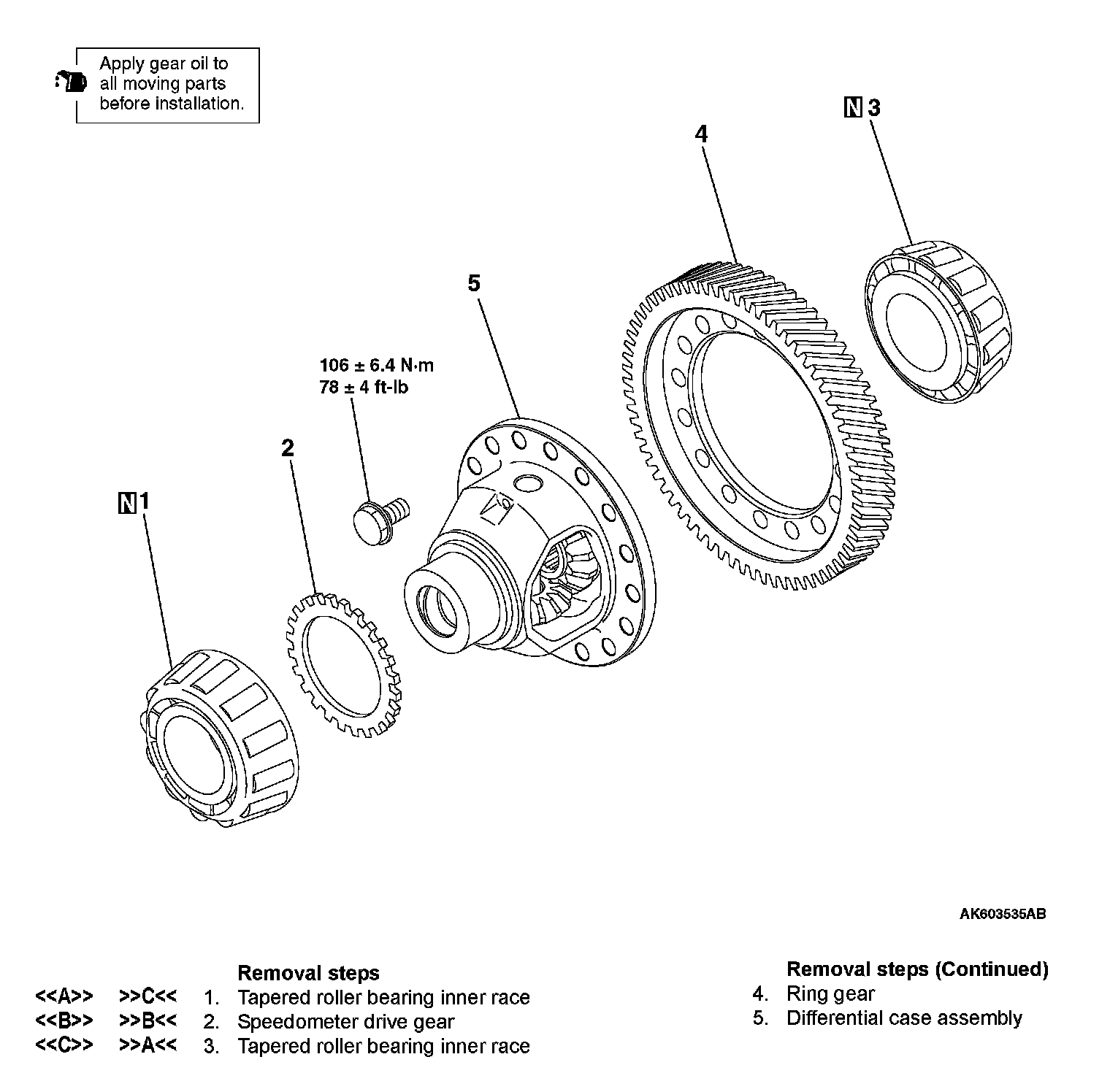 Apply gear oil to all moving parts before installation.

N 3

4

5

106 ± 6.4 N·m
78 ± 4 ft-lb

2

N 1

AK603535AB

Removal steps
<<A>> >>C<< 1. Tapered roller bearing inner race
<<B>> >>B<< 2. Speedometer drive gear
<<C>> >>A<< 3. Tapered roller bearing inner race

Removal steps (Continued)
4. Ring gear
5. Differential case assembly