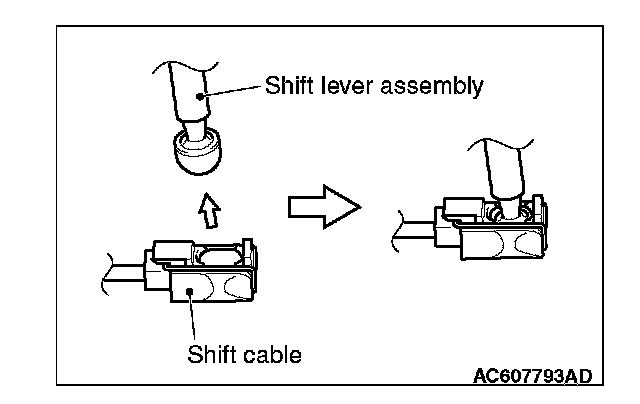 Shift lever assembly

Shift cable

AC607793AD