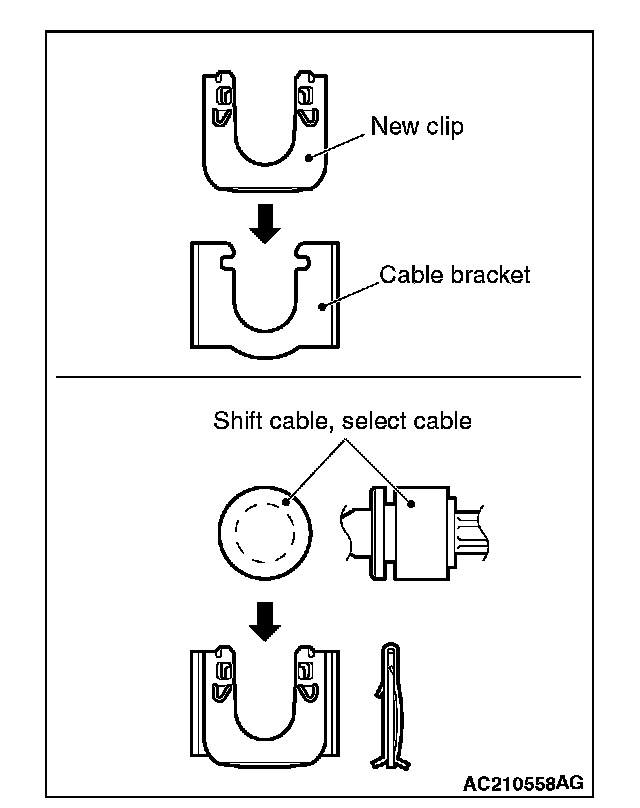 New clip

Cable bracket

Shift cable, select cable

AC210558AG