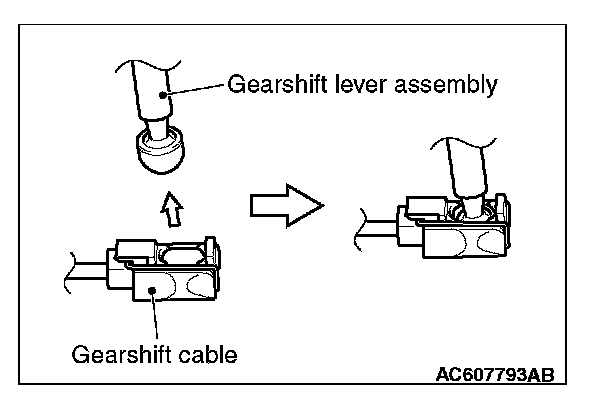 Gearshift lever assembly

Gearshift cable

AC607793AB