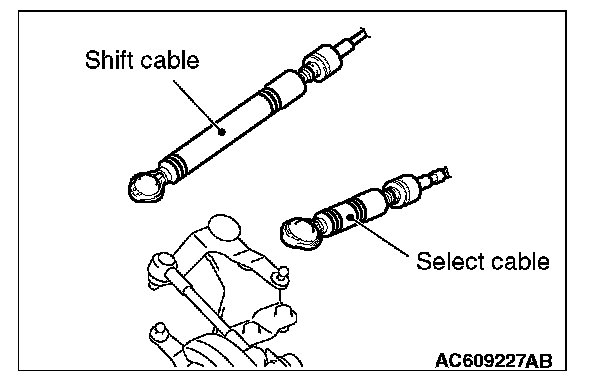 Shift cable

Select cable

AC609227AB