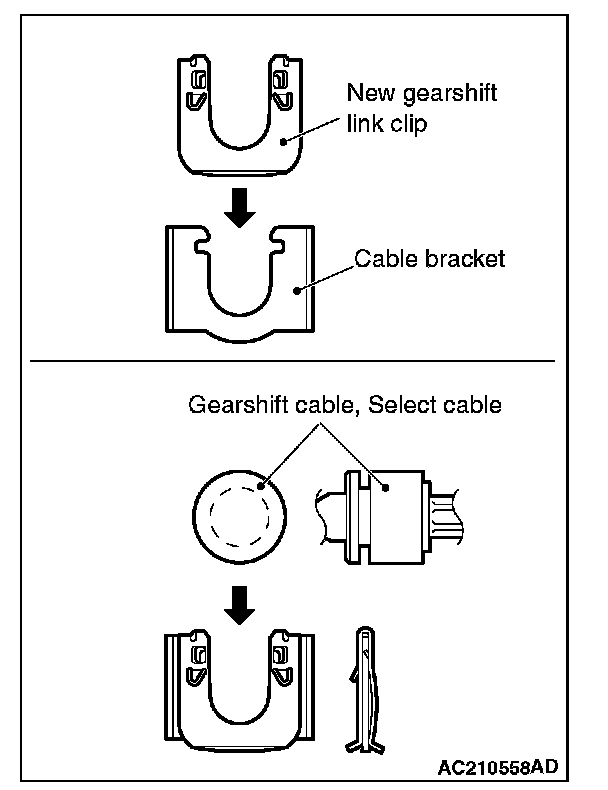 New gearshift link clip

Cable bracket

Gearshift cable, Select cable

AC210558AD