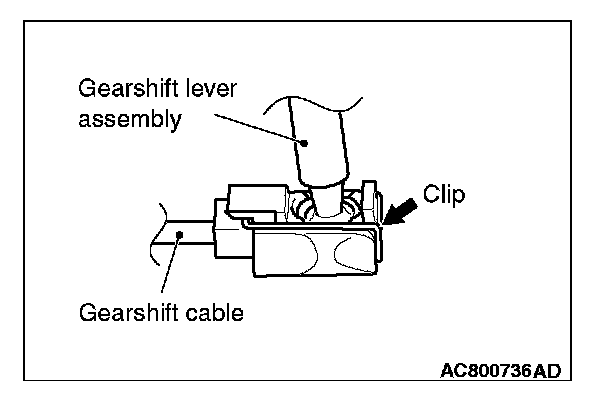 Gearshift lever assembly

Clip

Gearshift cable

AC800736AD