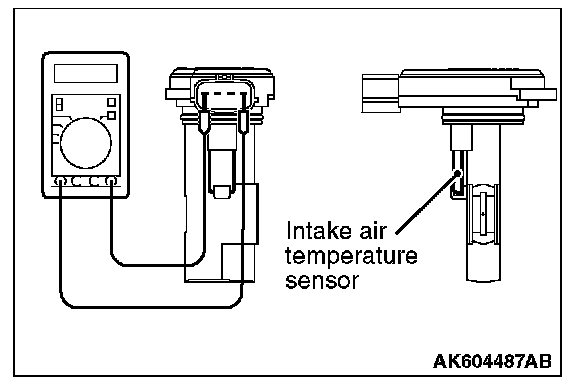 Intake air temperature sensor

AK604487AB