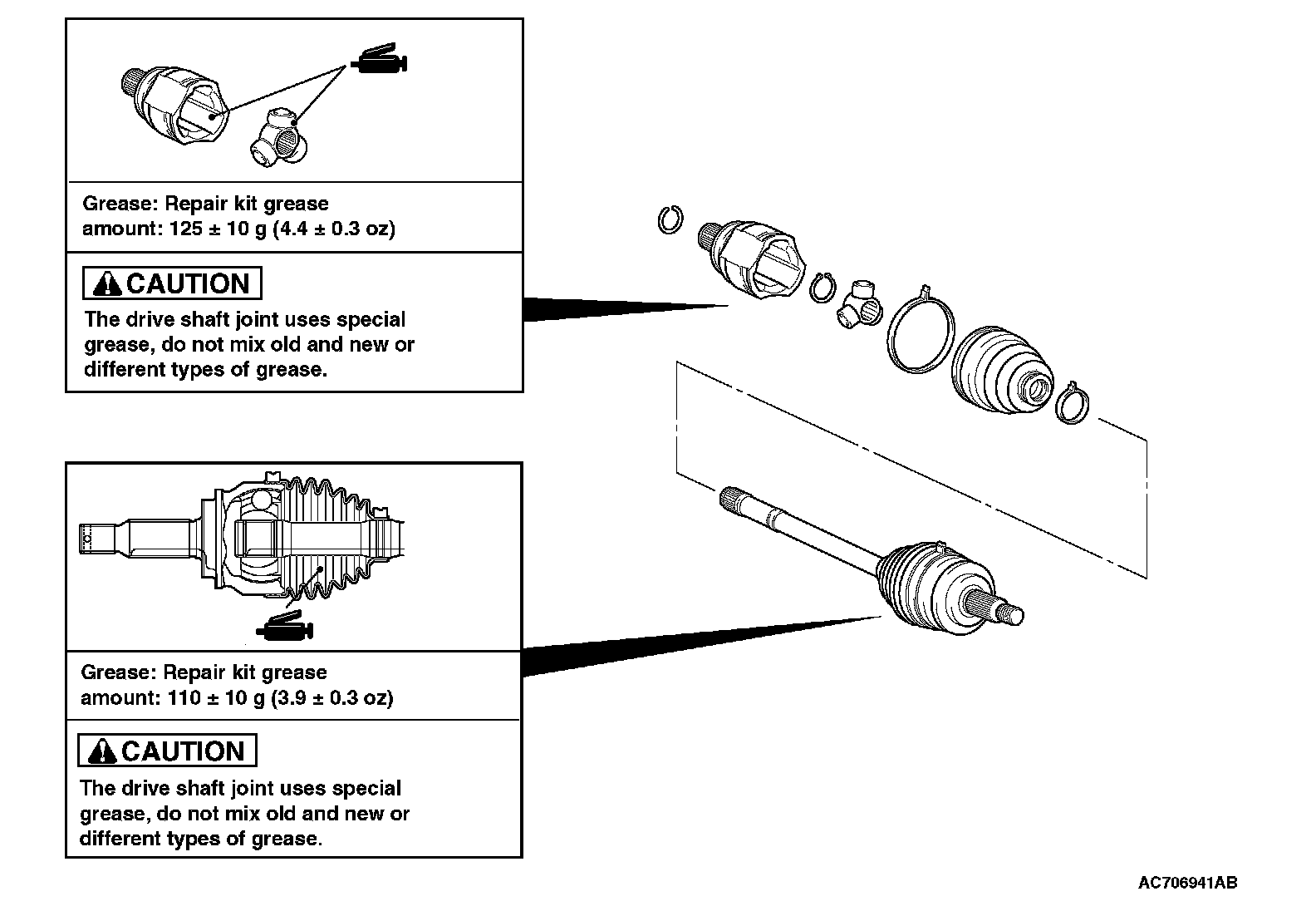 Grease: Repair kit grease
amount: 125 ± 10 g (4.4 ± 0.3 oz)

CAUTION

The drive shaft joint uses special grease, do not mix old and new or different types of grease.

Grease: Repair kit grease
amount: 110 ± 10 g (3.9 ± 0.3 oz)

CAUTION

The drive shaft joint uses special grease, do not mix old and new or different types of grease.

AC706941AB