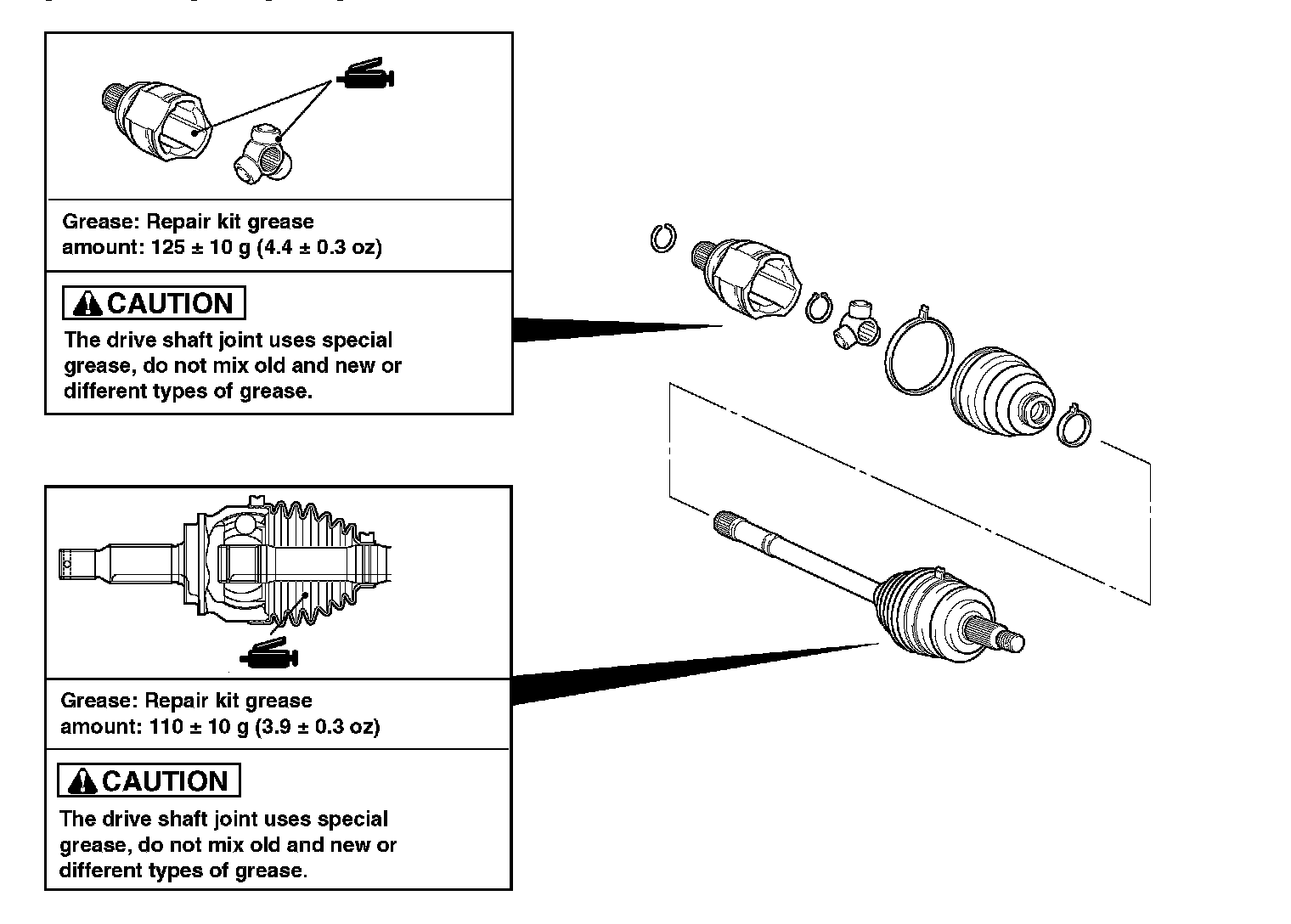 Grease: Repair kit grease
amount: 125 ± 10 g (4.4 ± 0.3 oz)

CAUTION

The drive shaft joint uses special grease, do not mix old and new or different types of grease.

Grease: Repair kit grease
amount: 110 ± 10 g (3.9 ± 0.3 oz)

CAUTION

The drive shaft joint uses special grease, do not mix old and new or different types of grease.