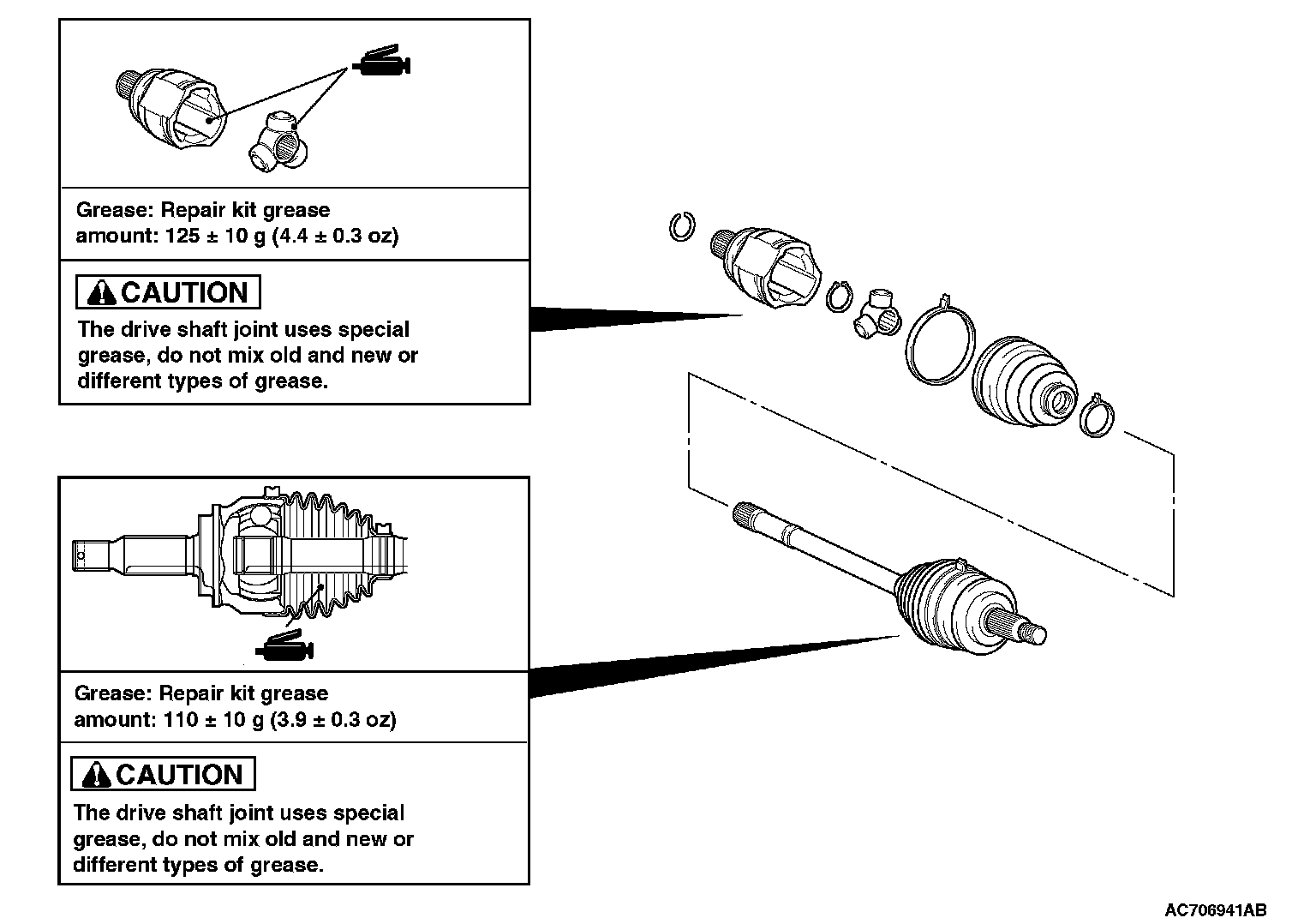 Grease: Repair kit grease
amount: 125 ± 10 g (4.4 ± 0.3 oz)

CAUTION
The drive shaft joint uses special grease, do not mix old and new or different types of grease.

Grease: Repair kit grease
amount: 110 ± 10 g (3.9 ± 0.3 oz)

CAUTION
The drive shaft joint uses special grease, do not mix old and new or different types of grease.

AC706941AB