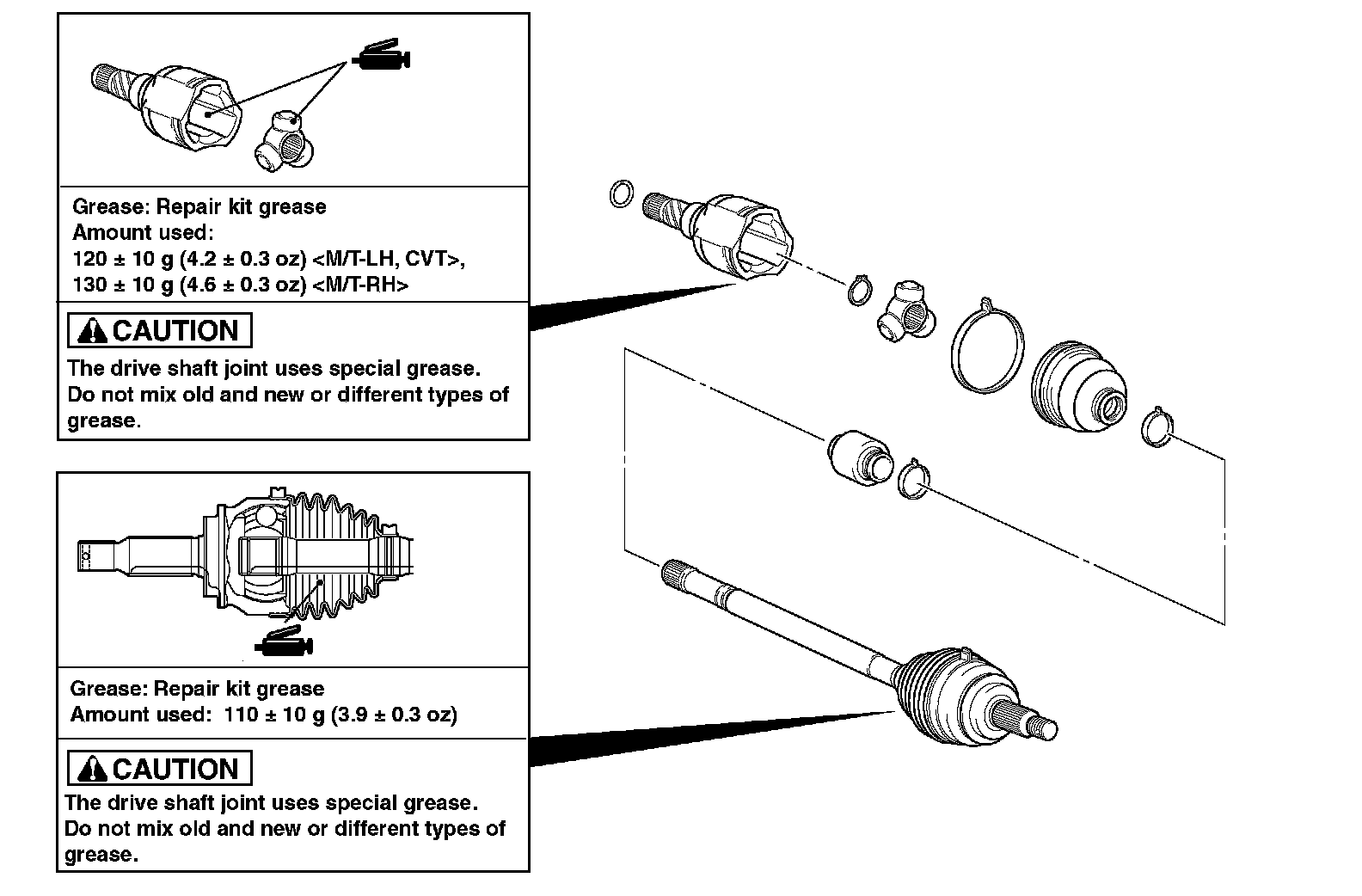 Grease: Repair kit grease
Amount used:
120 ± 10 g (4.2 ± 0.3 oz) <M/T-LH, CVT>,
130 ± 10 g (4.6 ± 0.3 oz) <M/T-RH>

CAUTION
The drive shaft joint uses special grease. Do not mix old and new or different types of grease.

Grease: Repair kit grease
Amount used: 110 ± 10 g (3.9 ± 0.3 oz)

CAUTION
The drive shaft joint uses special grease. Do not mix old and new or different types of grease.