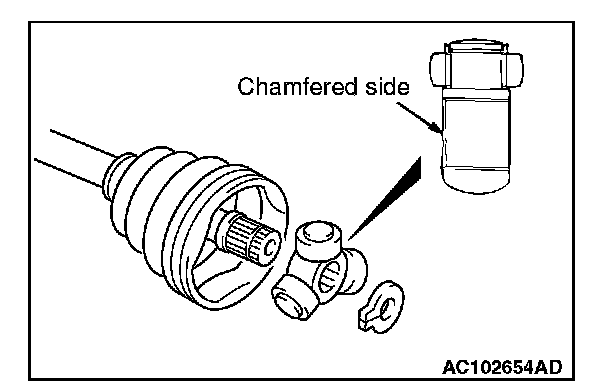 Chamfered side

AC102654AD