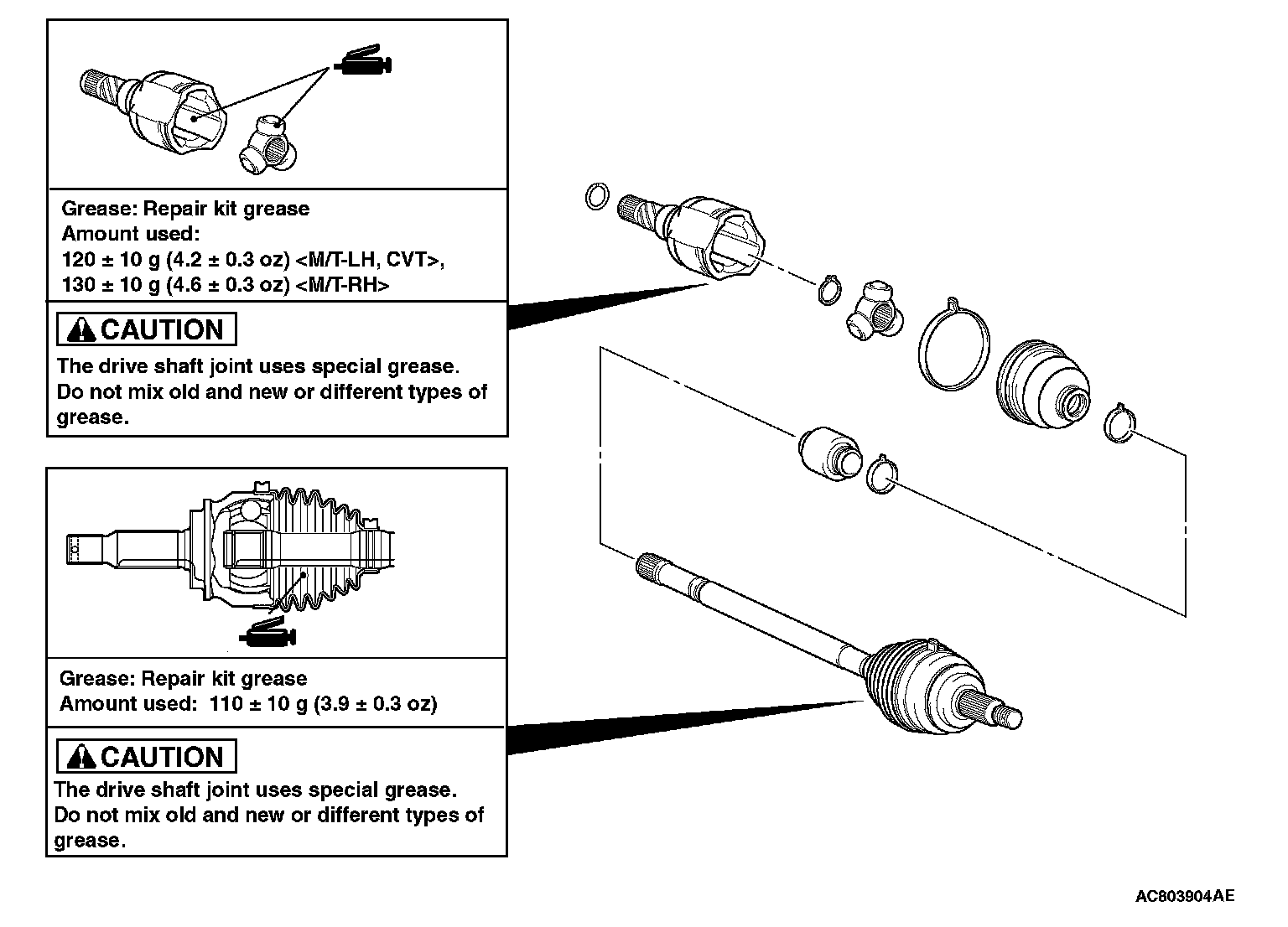 Grease: Repair kit grease
Amount used:
120 ± 10 g (4.2 ± 0.3 oz) <M/T-LH, CVT>,
130 ± 10 g (4.6 ± 0.3 oz) <M/T-RH>

CAUTION
The drive shaft joint uses special grease. Do not mix old and new or different types of grease.

Grease: Repair kit grease
Amount used: 110 ± 10 g (3.9 ± 0.3 oz)

CAUTION
The drive shaft joint uses special grease. Do not mix old and new or different types of grease.

AC803904AE