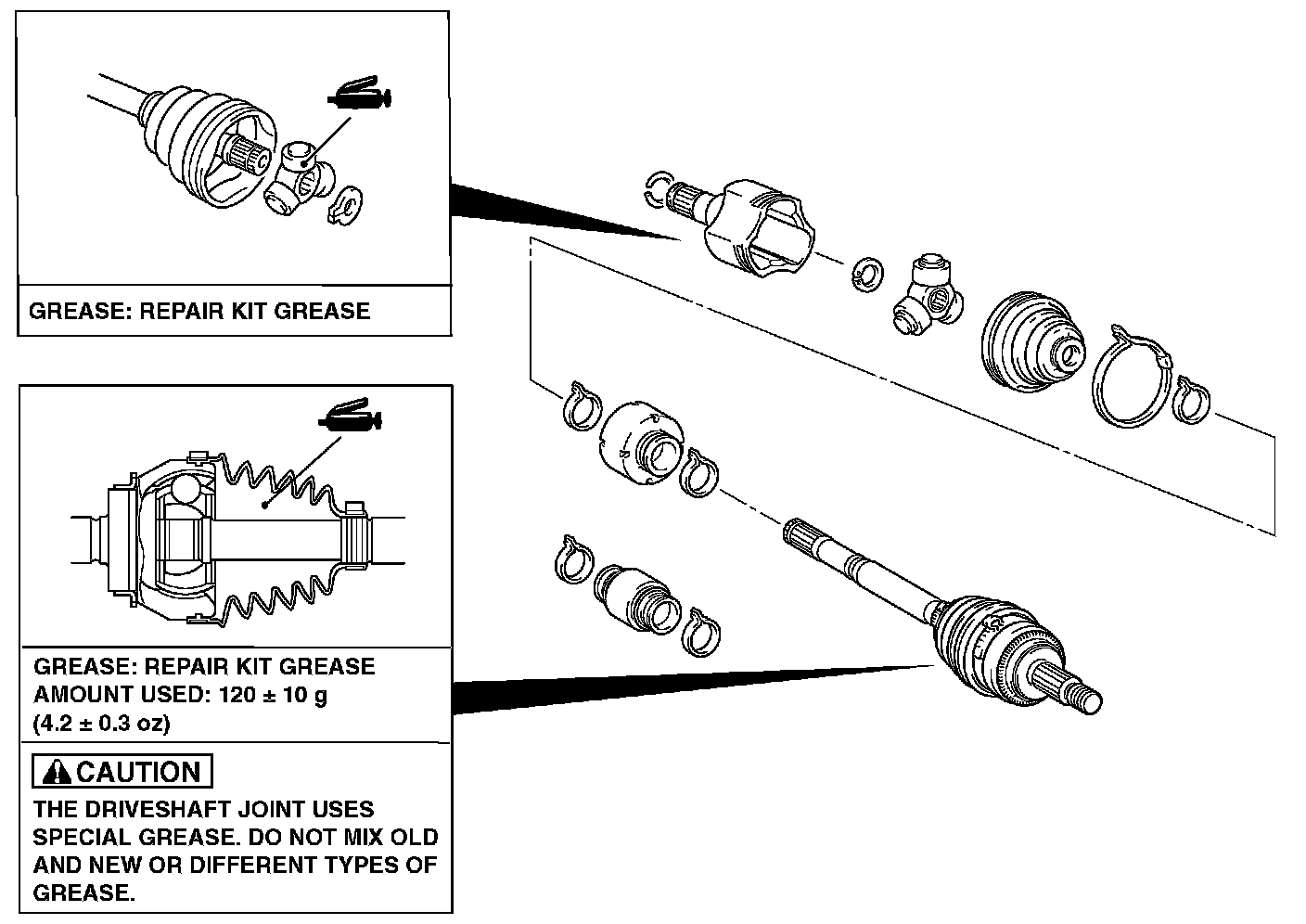 GREASE: REPAIR KIT GREASE

GREASE: REPAIR KIT GREASE
AMOUNT USED: 120 ± 10 g
(4.2 ± 0.3 oz)

CAUTION

THE DRIVESHAFT JOINT USES SPECIAL GREASE. DO NOT MIX OLD AND NEW OR DIFFERENT TYPES OF GREASE.