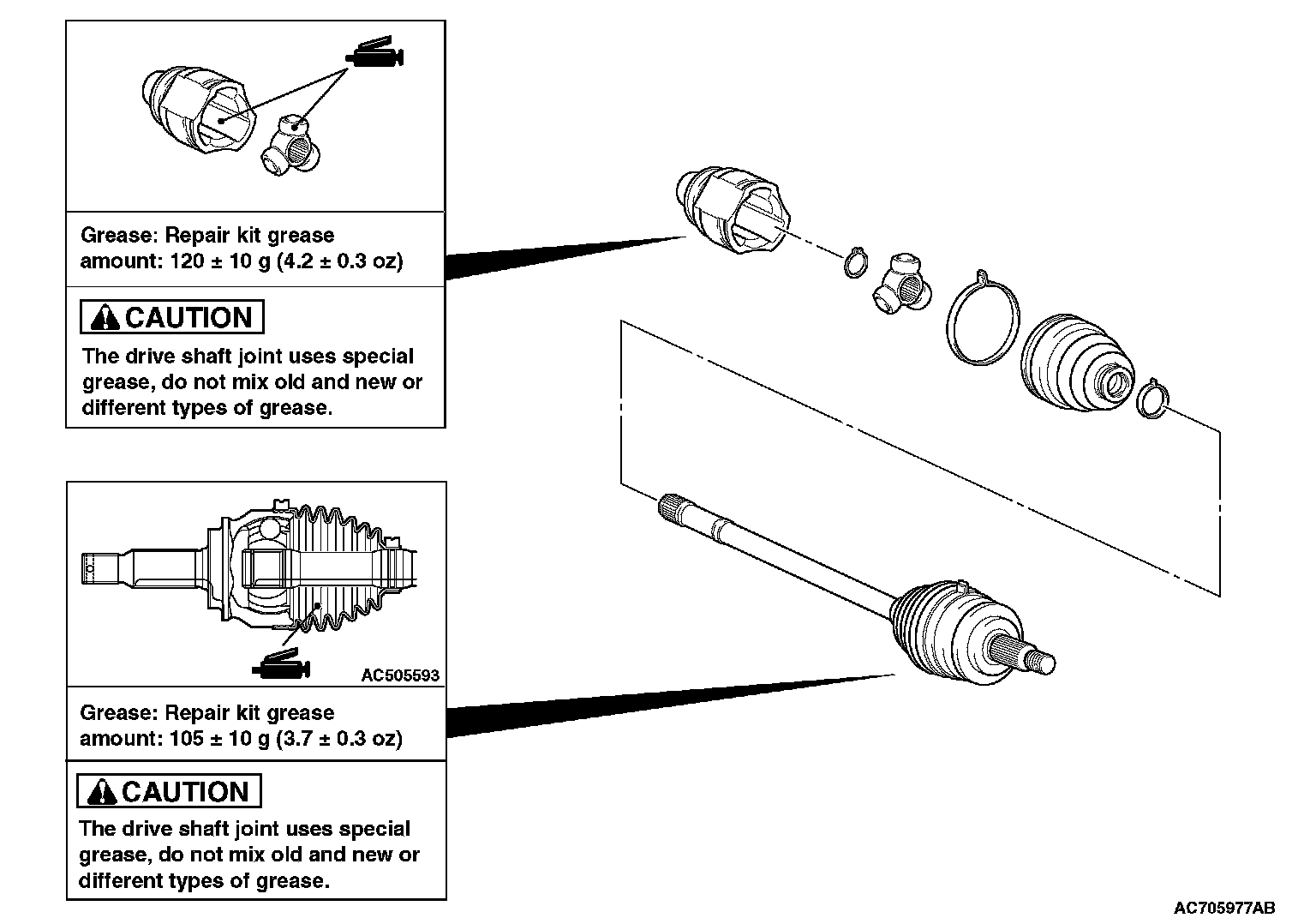 Grease: Repair kit grease
amount: 120 ± 10 g (4.2 ± 0.3 oz)

CAUTION

The drive shaft joint uses special grease, do not mix old and new or different types of grease.

AC505593

Grease: Repair kit grease
amount: 105 ± 10 g (3.7 ± 0.3 oz)

CAUTION

The drive shaft joint uses special grease, do not mix old and new or different types of grease.

AC705977AB