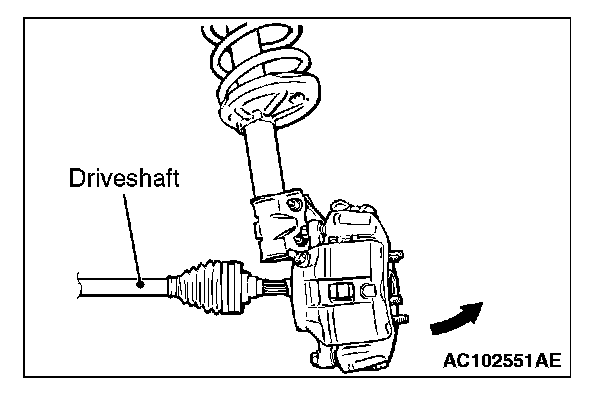 Driveshaft

AC102551AE