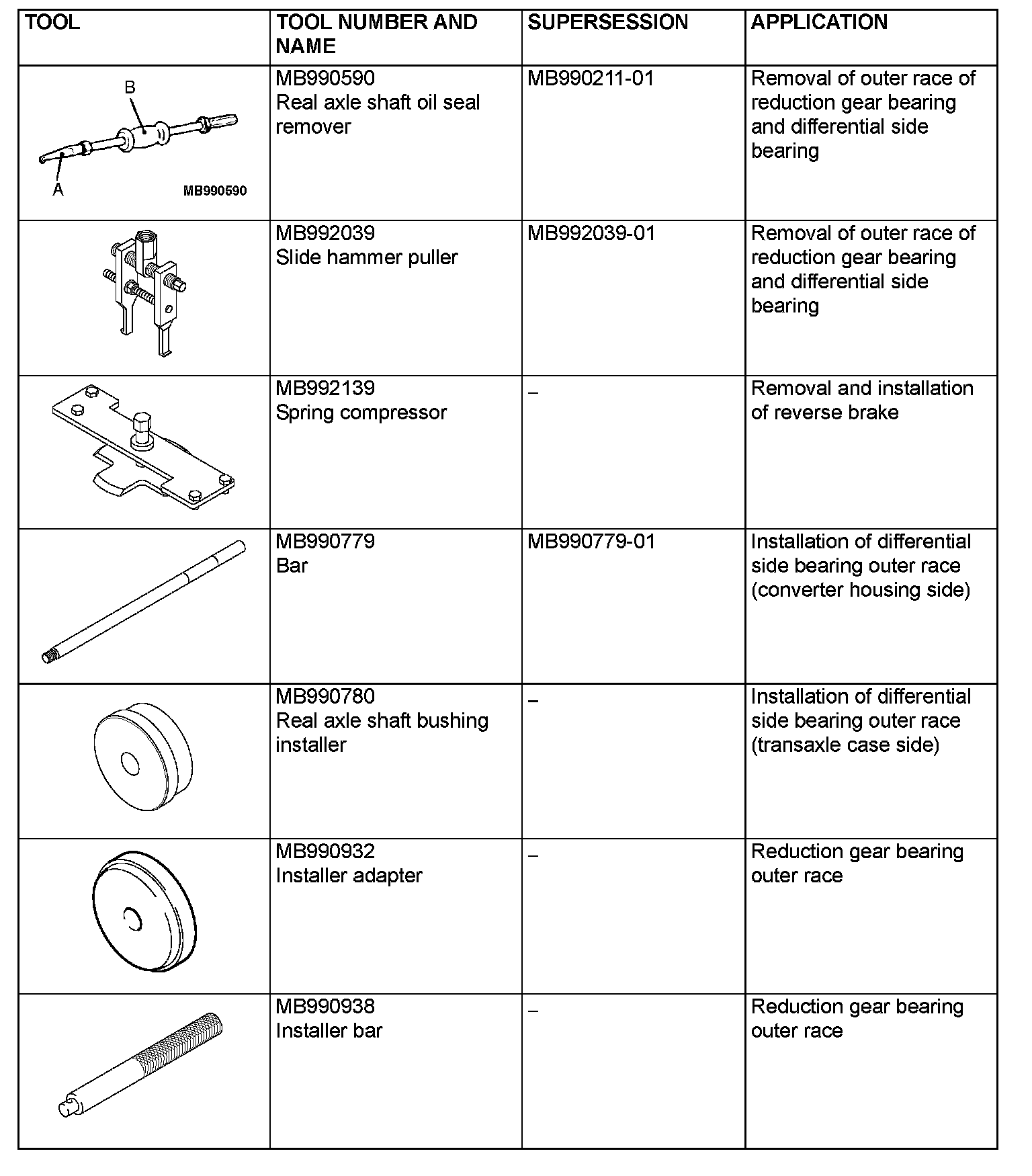 | TOOL | TOOL NUMBER AND NAME | SUPERSESSION | APPLICATION |
|---|---|---|---|
| B A MB990590 | MB990590 Real axle shaft oil seal remover | MB990211-01 | Removal of outer race of reduction gear bearing and differential side bearing |
| | MB992039 Slide hammer puller | MB992039-01 | Removal of outer race of reduction gear bearing and differential side bearing |
| | MB992139 Spring compressor | – | Removal and installation of reverse brake |
| | MB990779 Bar | MB990779-01 | Installation of differential side bearing outer race (converter housing side) |
| | MB990780 Real axle shaft bushing installer | – | Installation of differential side bearing outer race (transaxle case side) |
| | MB990932 Installer adapter | – | Reduction gear bearing outer race |
| | MB990938 Installer bar | – | Reduction gear bearing outer race |