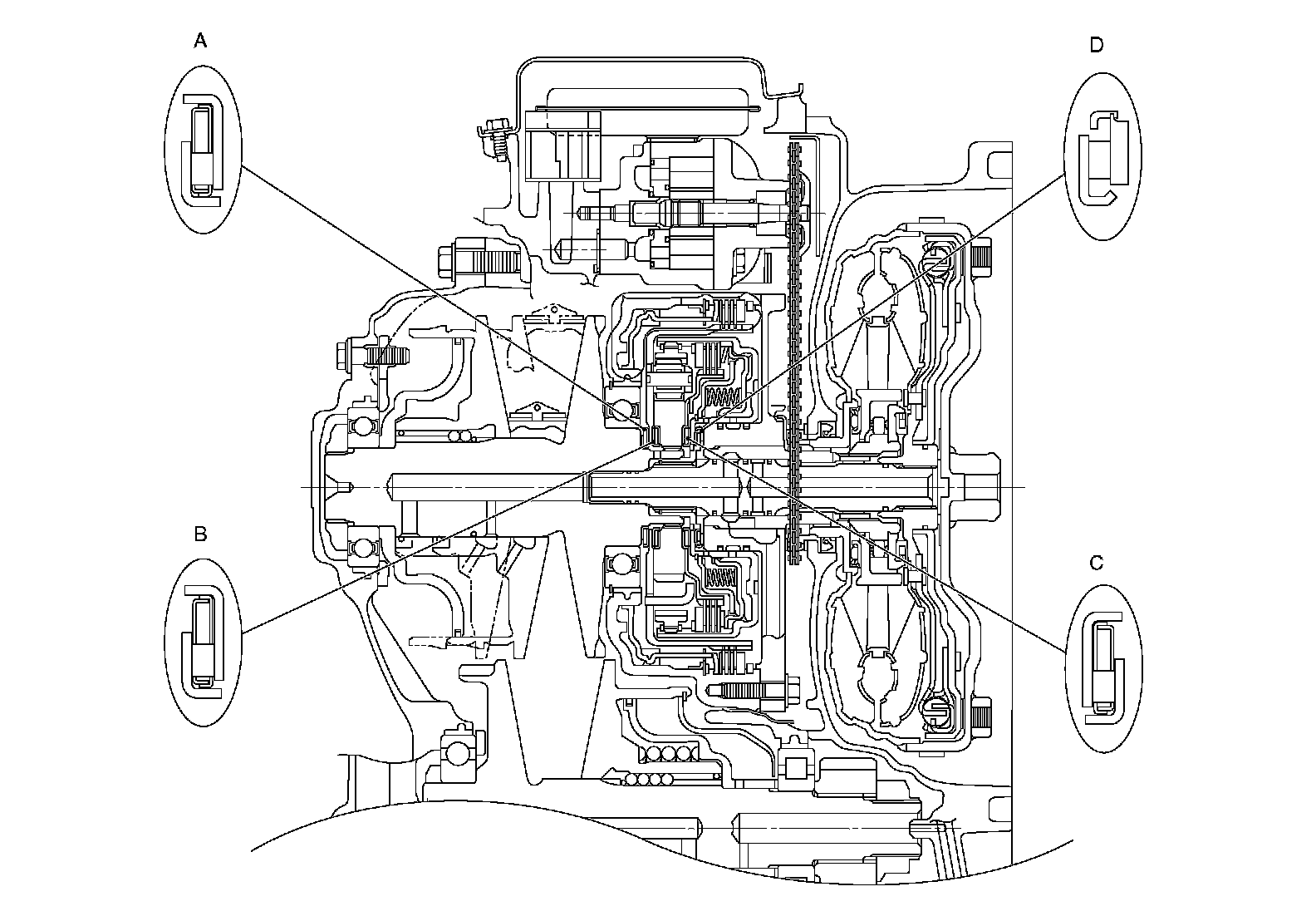 A
D
B
C