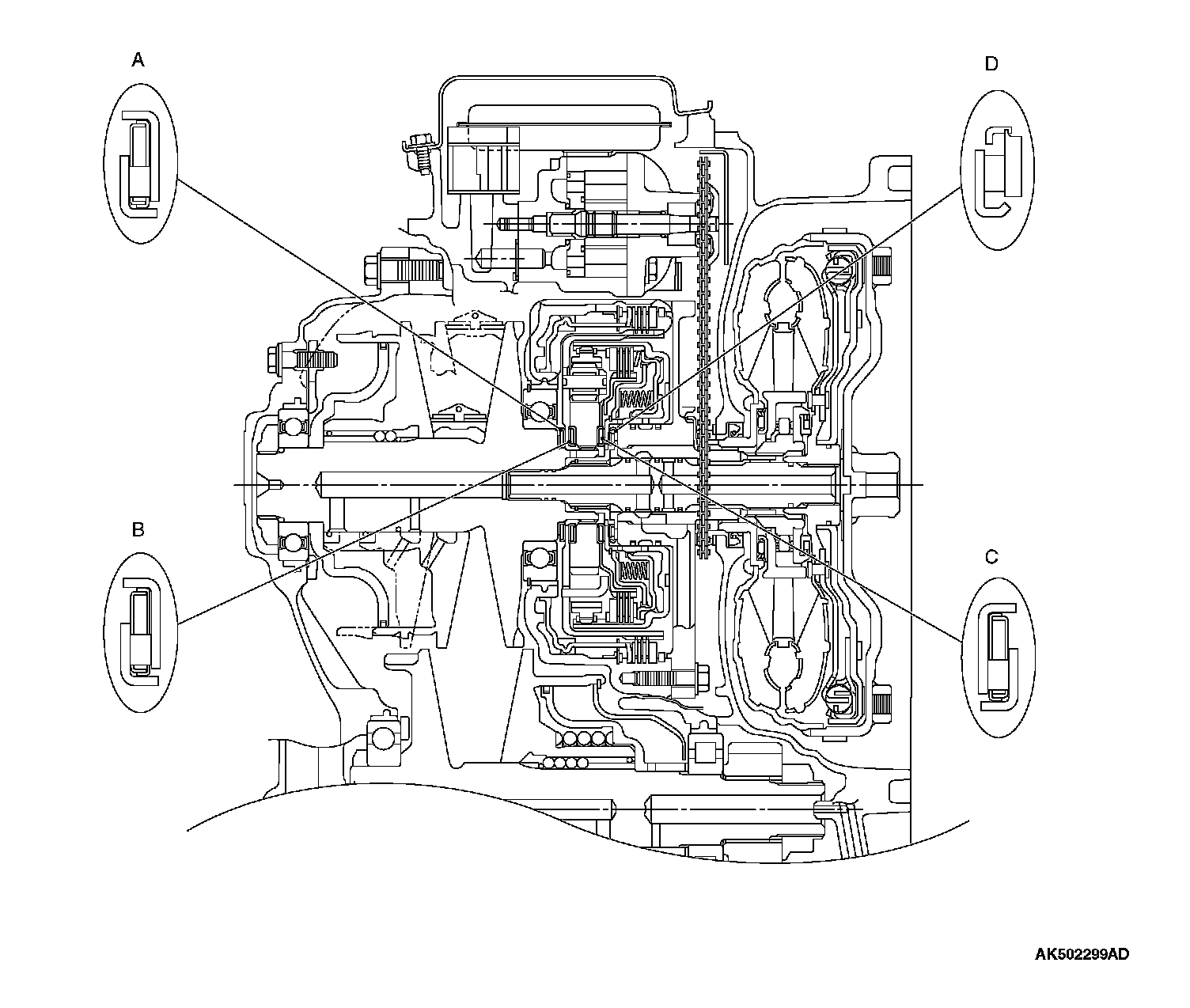 A
D
B
C
AK502299AD