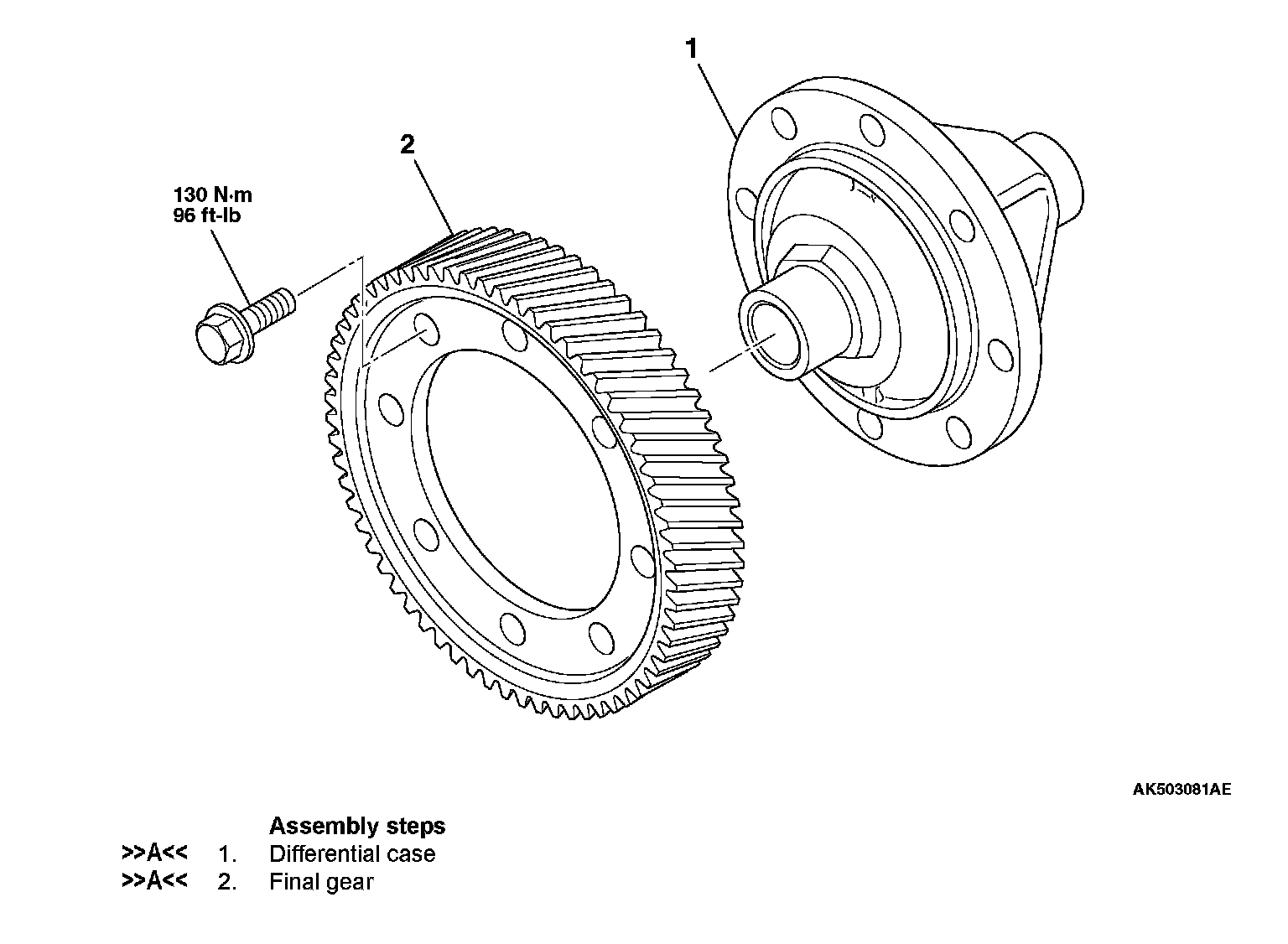 1

2

130 N·m
96 ft-lb

AK503081AE

Assembly steps
>>A<< 1. Differential case
>>A<< 2. Final gear