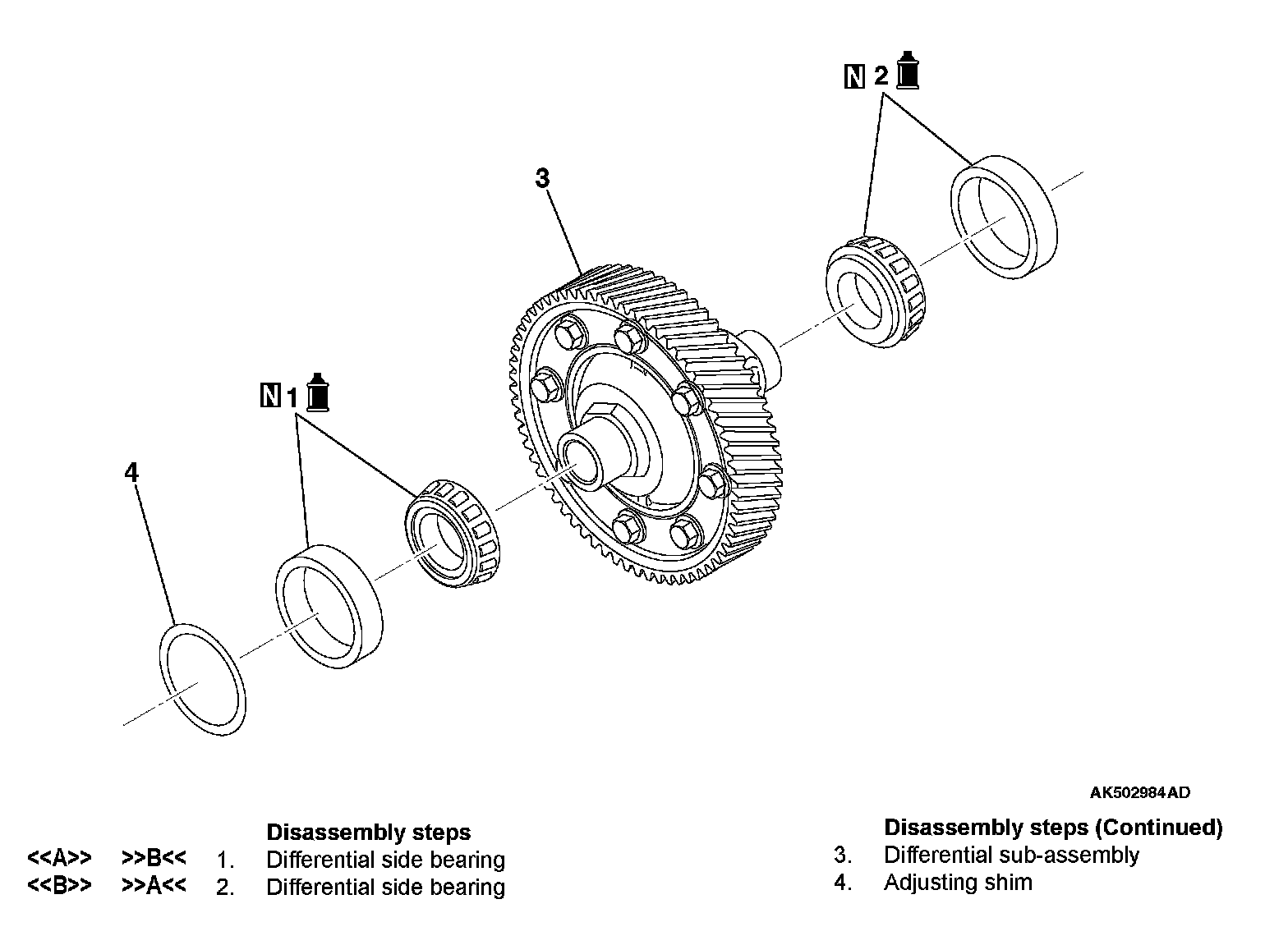 N 2

3

N 1

4

AK502984AD

Disassembly steps
<<A>> >>B<< 1. Differential side bearing
<<B>> >>A<< 2. Differential side bearing

Disassembly steps (Continued)
3. Differential sub-assembly
4. Adjusting shim