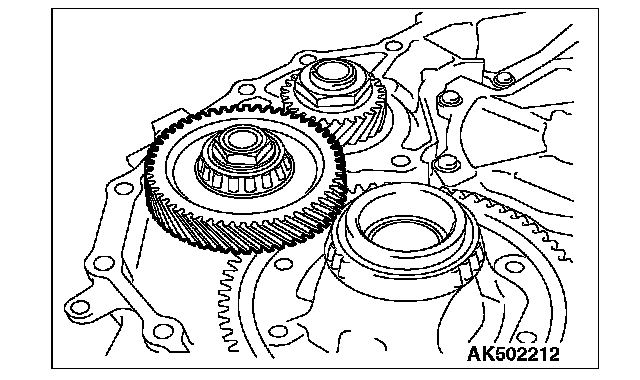 AK502212