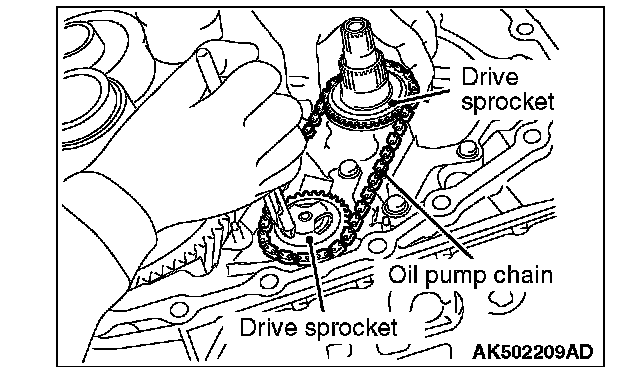 Drive sprocket

Oil pump chain

Drive sprocket

AK502209AD