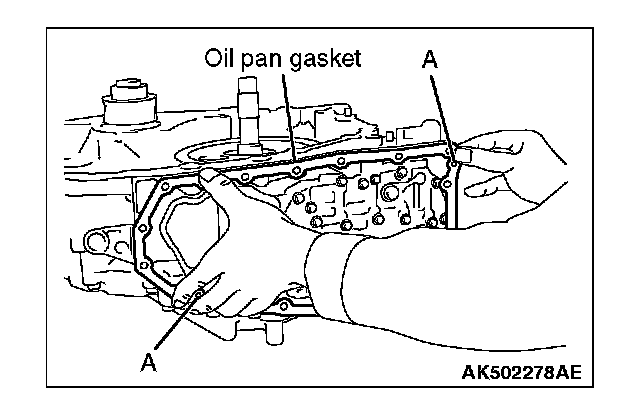 Oil pan gasket

A

A

AK502278AE