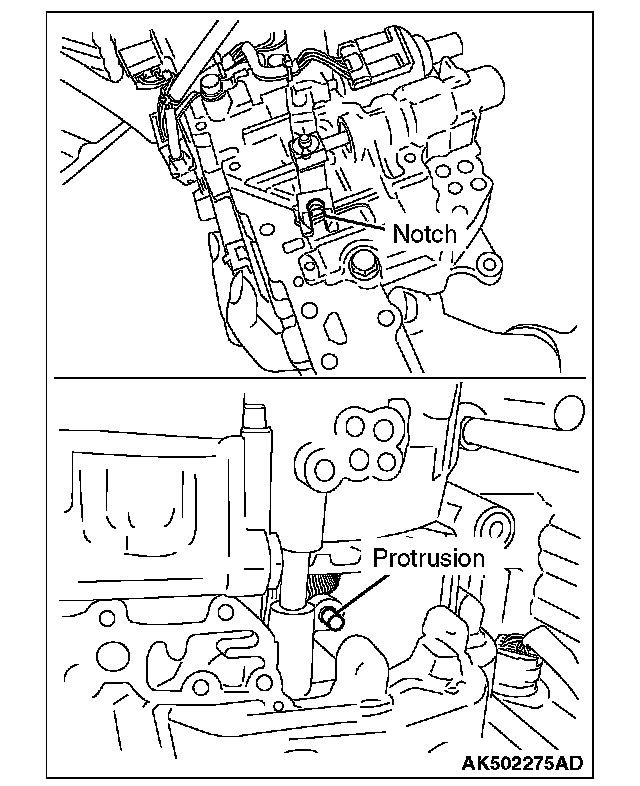 Notch

Protrusion

AK502275AD