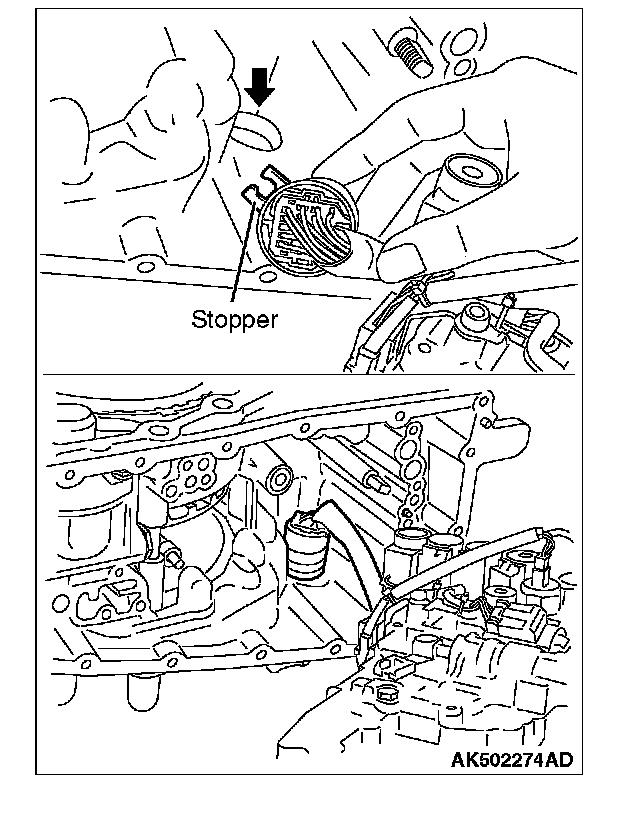 Stopper

AK502274AD